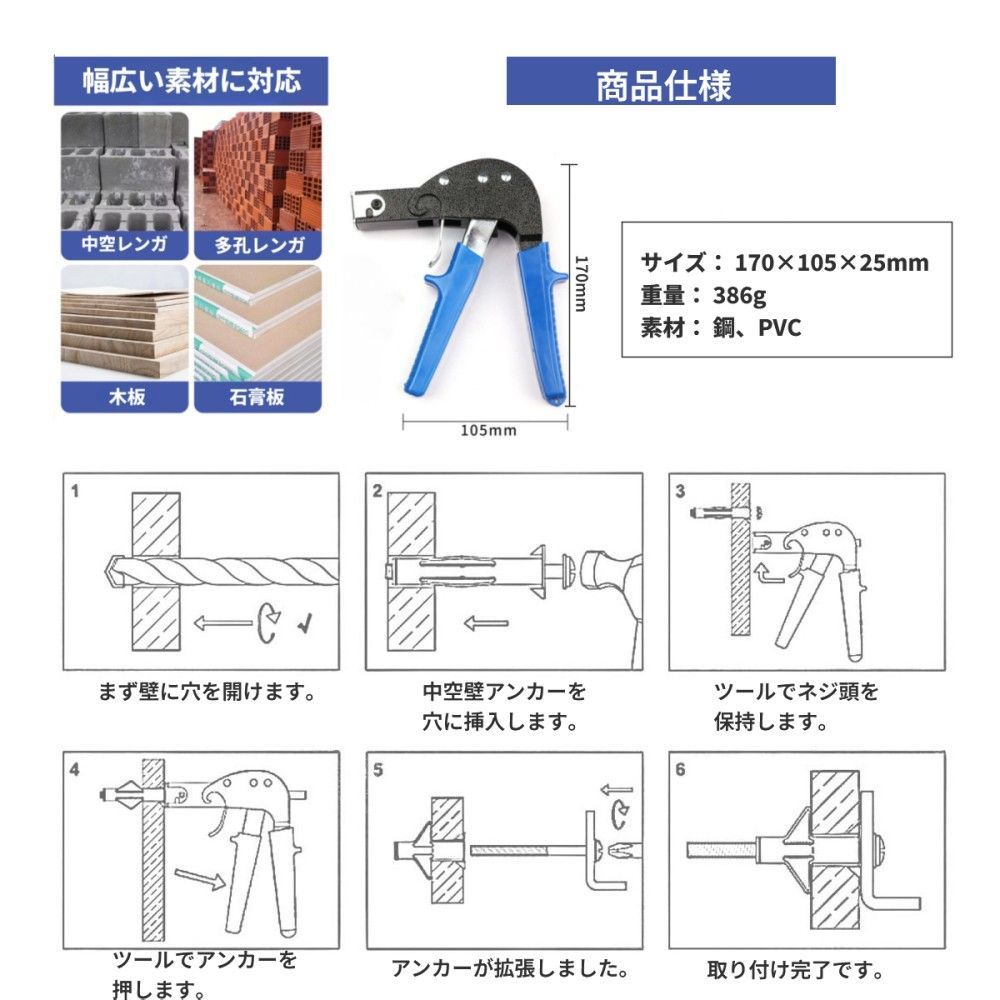 幅広い素材に対応

中空レンガ

多孔レンガ

木板

石膏板

商品仕様

170mm

105mm

サイズ： 170×105×25mm
重量： 386g
素材： 鋼、PVC

1

まず壁に穴を開けます。

2

中空壁アンカーを穴に挿入します。

3

ツールでネジ頭を保持します。

4

ツールでアンカーを押します。

5

アンカーが拡張しました。

6

取り付け完了です。