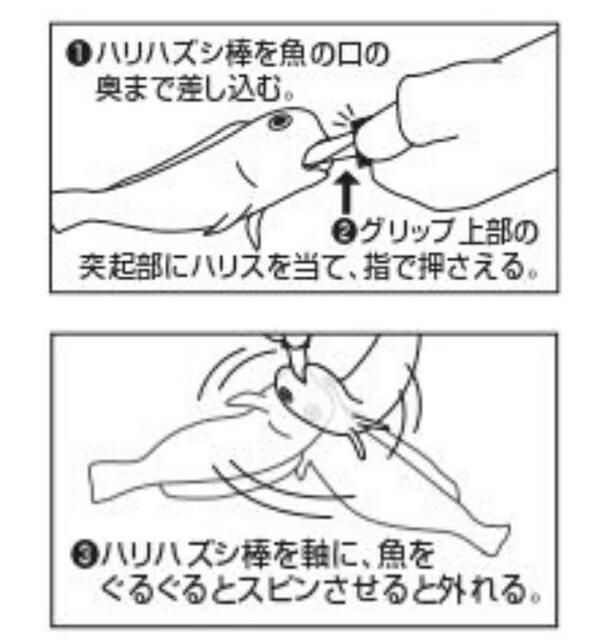 ❶ハリハズシ棒を魚の口の奥まで差し込む。

❷グリップ上部の突起部にハリスを当て、指で押さえる。

❸ハリハズシ棒を軸に、魚をぐるぐるとスピンさせると外れる。