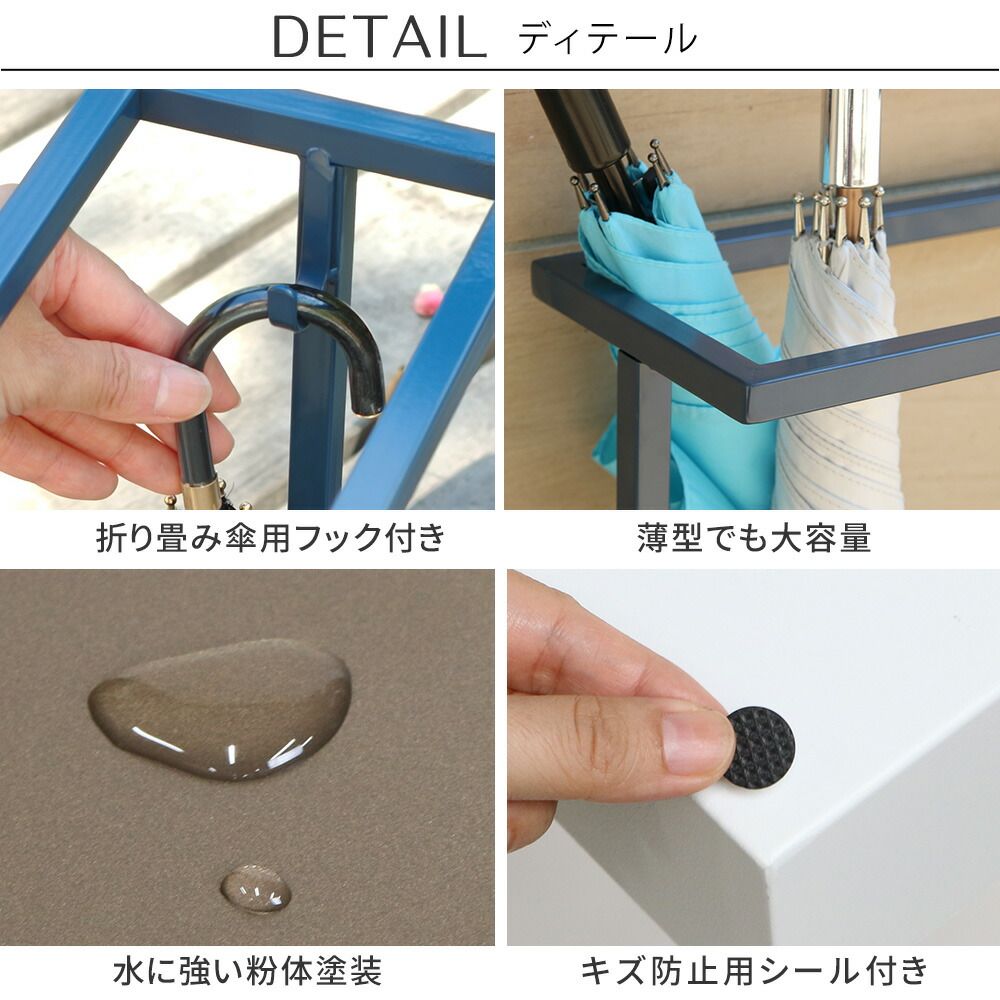 DETAIL ディテール

折り畳み傘用フック付き

薄型でも大容量

水に強い粉体塗装

キズ防止用シール付き