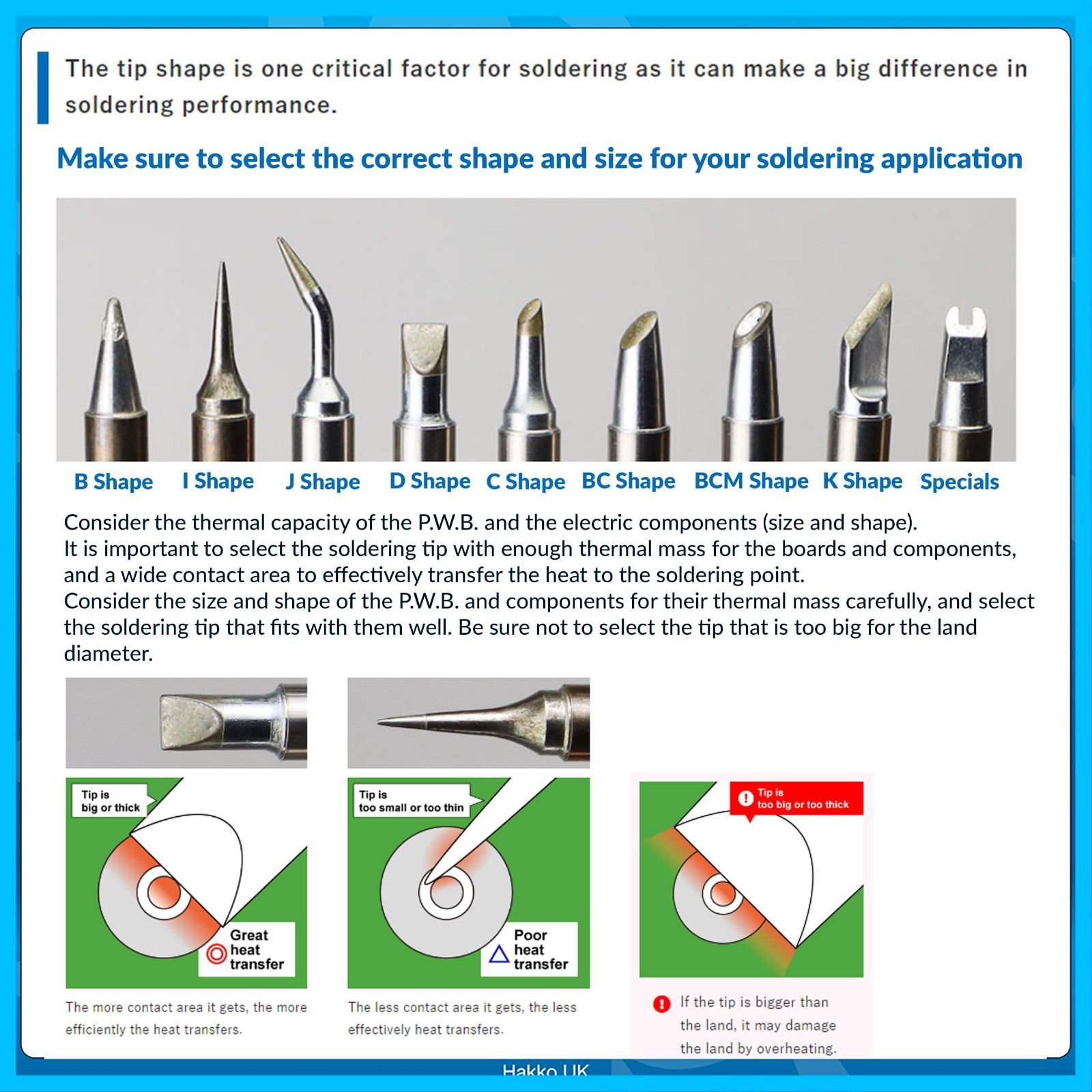 The tip shape is one critical factor for soldering as it can make a big difference in soldering performance.

Make sure to select the correct shape and size for your soldering application

B Shape I Shape J Shape D Shape C Shape BC Shape BCM Shape K Shape Specials

Consider the thermal capacity of the P.W.B. and the electric components (size and shape).
It is important to select the soldering tip with enough thermal mass for the boards and components, and a wide contact area to effectively transfer the heat to the soldering point.
Consider the size and shape of the P.W.B. and components for their thermal mass carefully, and select the soldering tip that fits with them well. Be sure not to select the tip that is too big for the land diameter.

Tip is big or thick

Great heat transfer

The more contact area it gets, the more efficiently the heat transfers.

Tip is too small or too thin

Poor heat transfer

The less contact area it gets, the less effectively heat transfers.

Tip is too big or too thick

If the tip is bigger than the land, it may damage the land by overheating.

Hakko UK