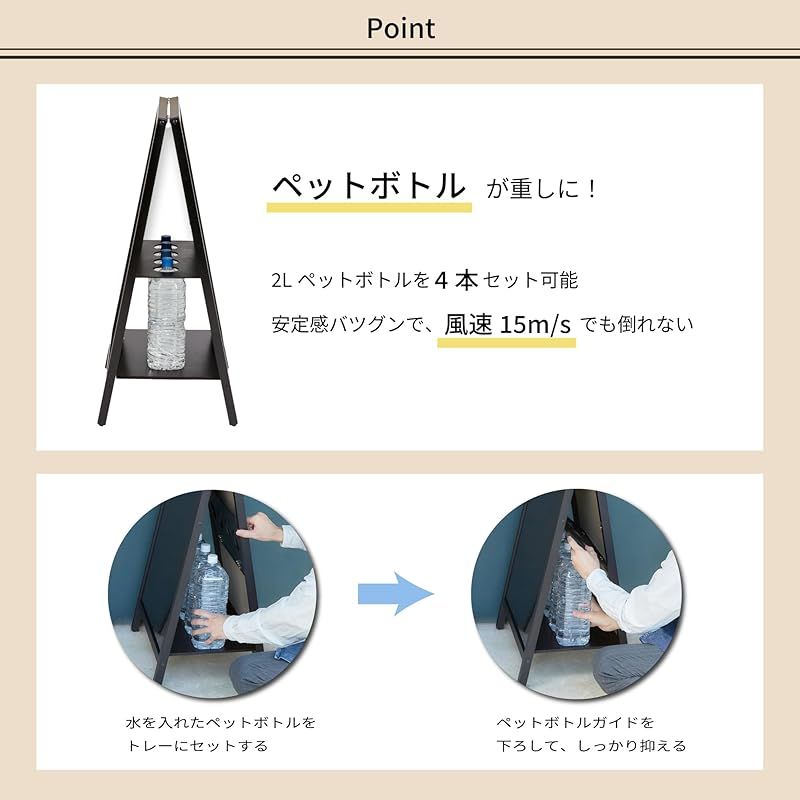 Point

ペットボトル が重しに！

2L ペットボトルを 4 本 セット可能

安定感バツグンで、風速 15m/s でも倒れない

水を入れたペットボトルを
トレーにセットする

ペットボトルガイドを
下ろして、しっかり抑える