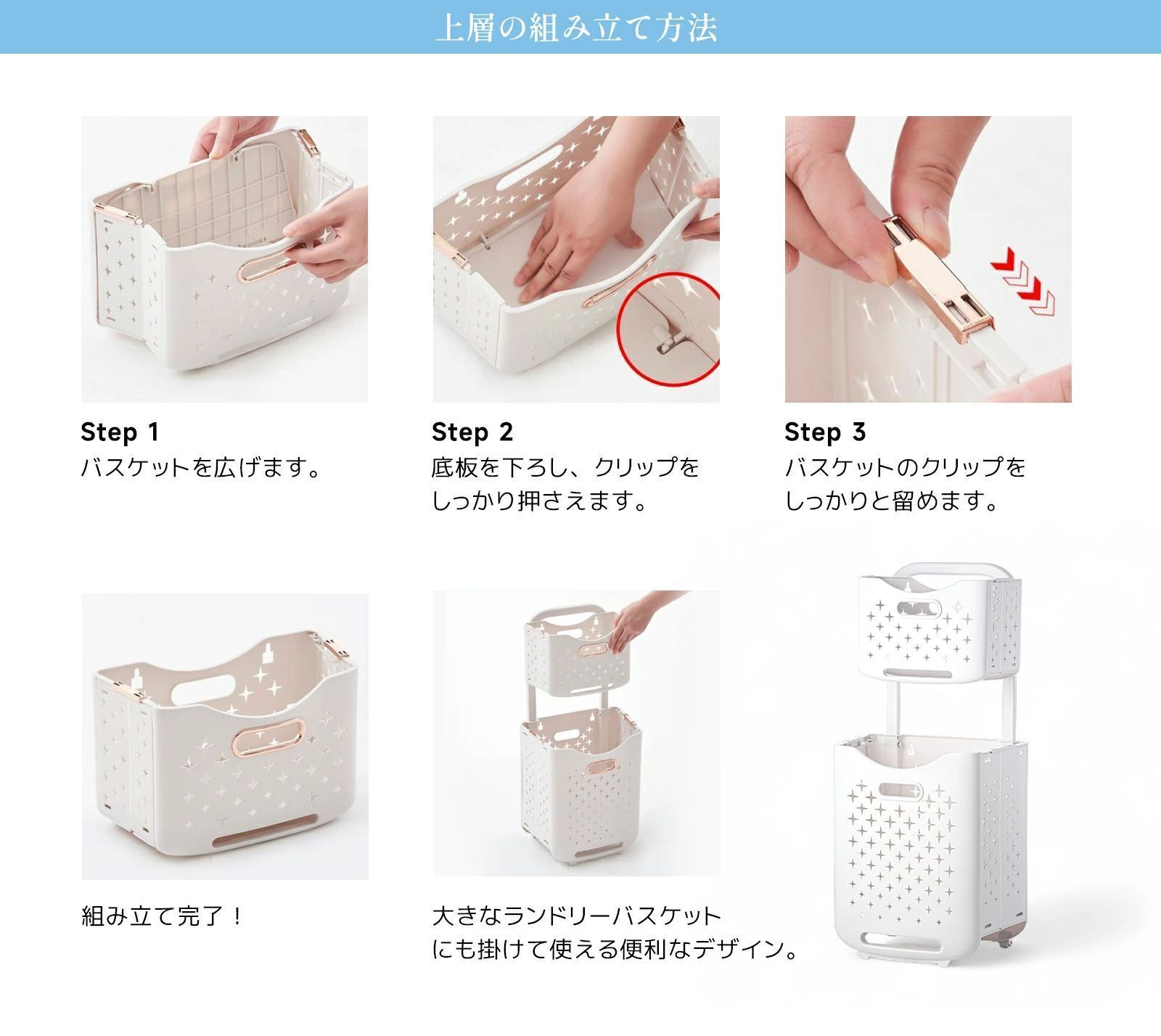 上層の組み立て方法

Step 1
バスケットを広げます。

Step 2
底板を下ろし、クリップをしっかり押さえます。

Step 3
バスケットのクリップをしっかりと留めます。

組み立て完了！

大きなランドリーバスケットにも掛けて使える便利なデザイン。