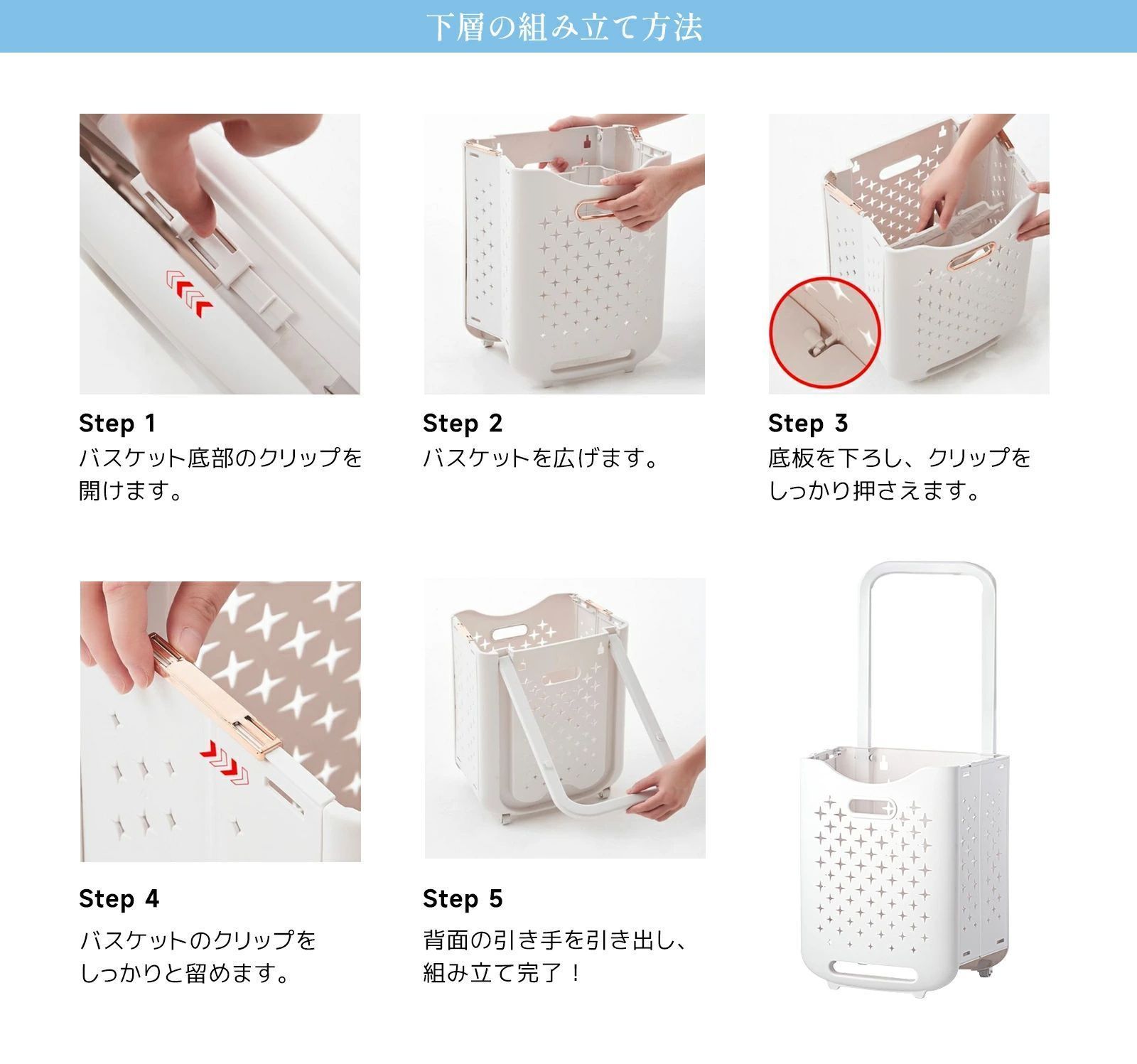 下層の組み立て方法

Step 1
バスケット底部のクリップを開けます。

Step 2
バスケットを広げます。

Step 3
底板を下ろし、クリップをしっかり押さえます。

Step 4
バスケットのクリップをしっかりと留めます。

Step 5
背面の引き手を引き出し、組み立て完了！