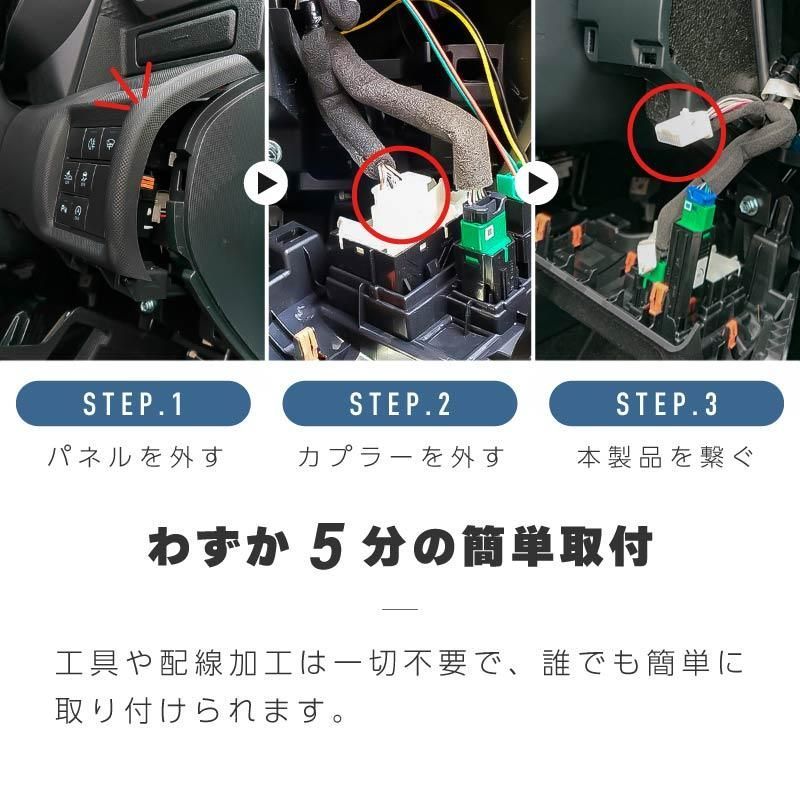 STEP.1
パネルを外す

STEP.2
カプラーを外す

STEP.3
本製品を繋ぐ

わずか 5 分の簡単取付

工具や配線加工は一切不要で、誰でも簡単に取り付けられます。