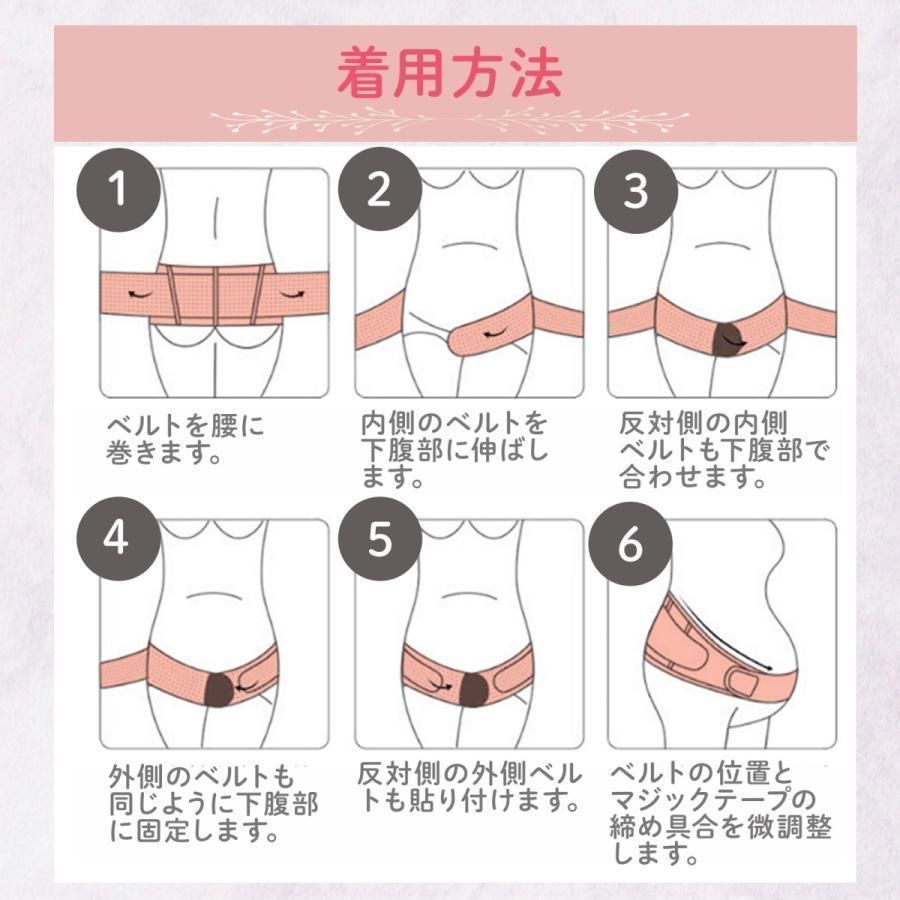 着用方法

1
ベルトを腰に巻きます。

2
内側のベルトを下腹部に伸ばします。

3
反対側の内側ベルトも下腹部で合わせます。

4
外側のベルトも同じように下腹部に固定します。

5
反対側の外側ベルトも貼り付けます。

6
ベルトの位置とマジックテープの締め具合を微調整します。