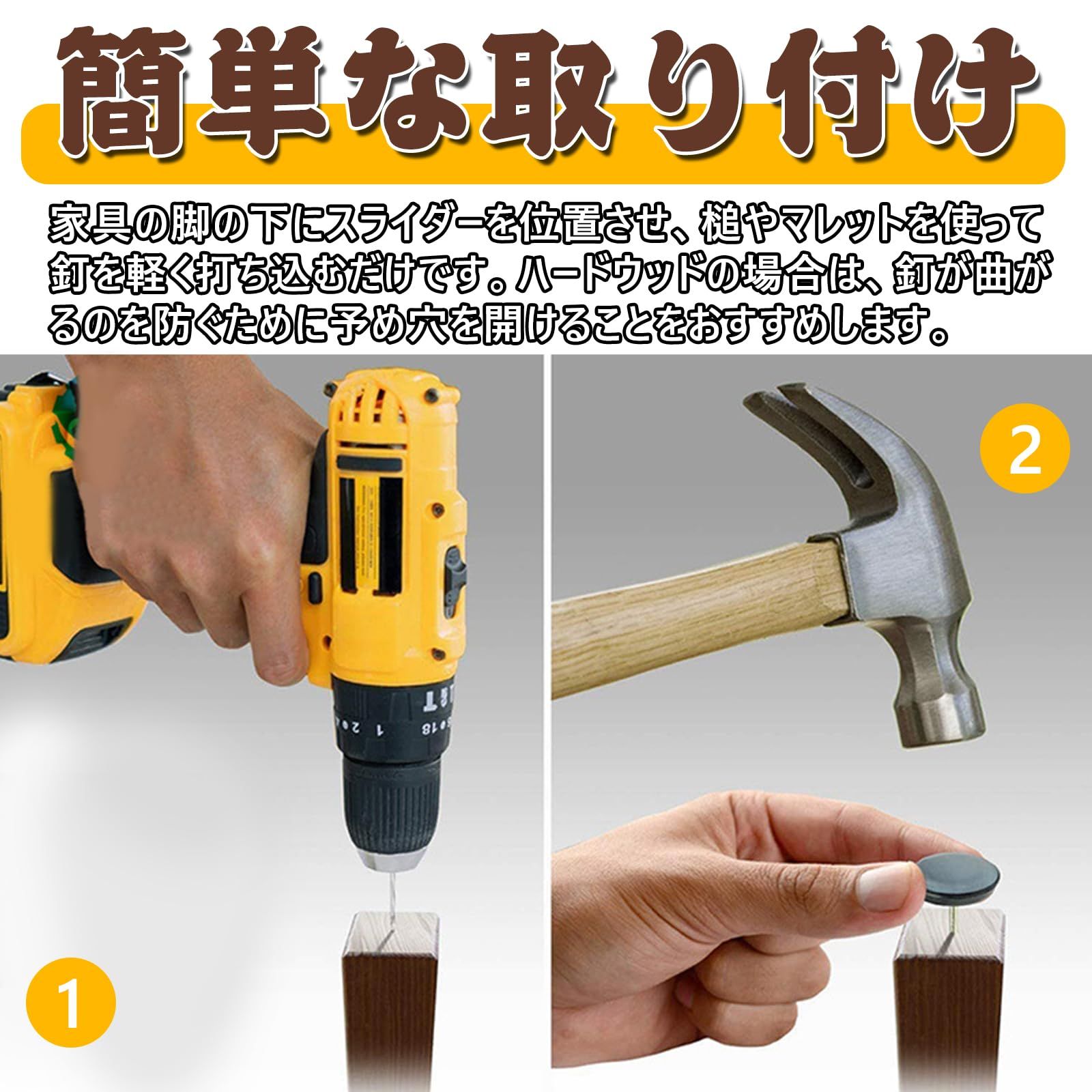 簡単な取り付け

家具の脚の下にスライダーを位置させ、槌やマレットを使って釘を軽く打ち込むだけです。ハードウッドの場合は、釘が曲がるのを防ぐために予め穴を開けることをおすすめします。

2

1