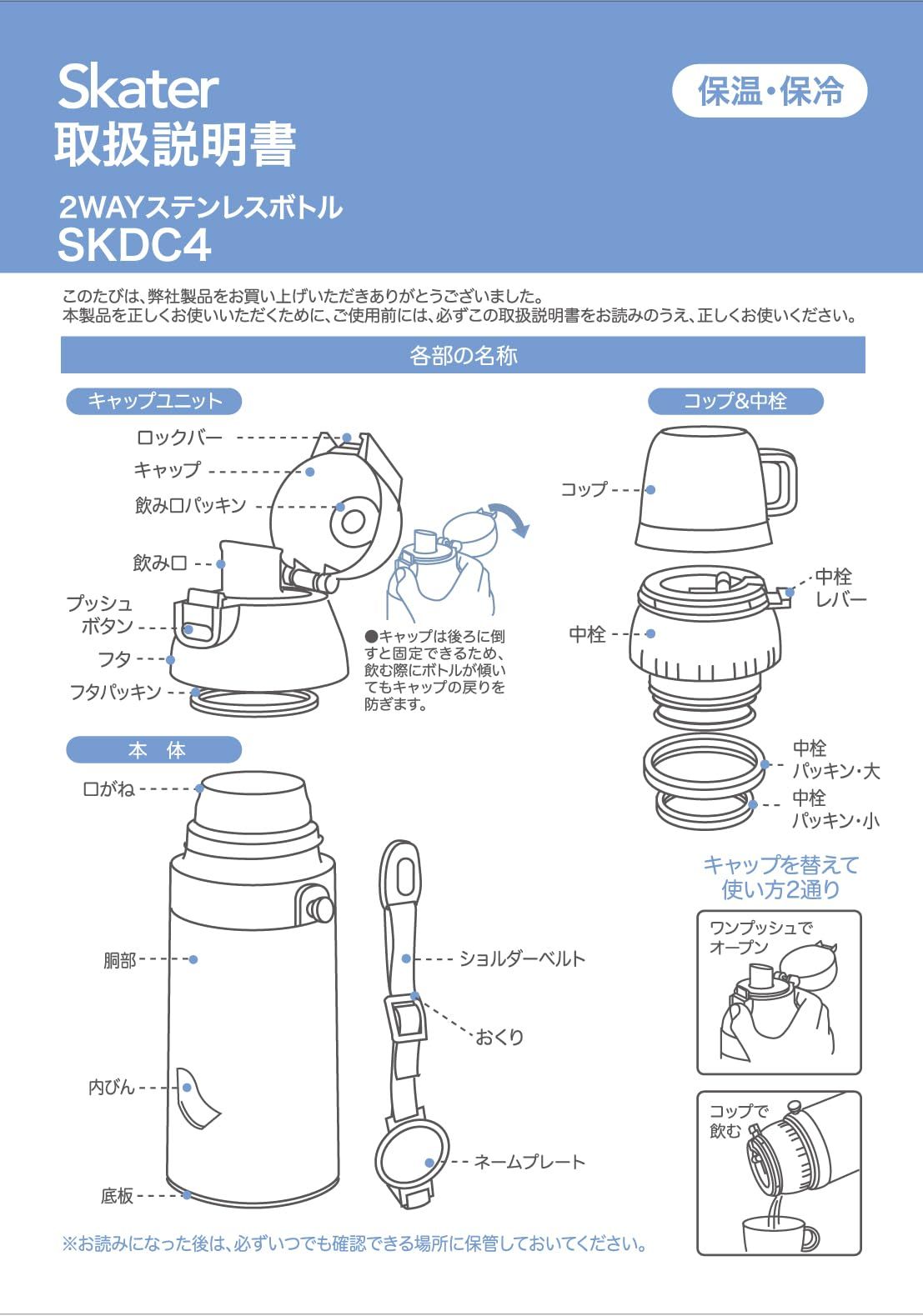 Skater
取扱説明書

保温・保冷

2WAYステンレスボトル
SKDC4

このたびは、弊社製品をお買い上げいただきありがとうございました。
本製品を正しくお使いいただくために、ご使用前には、必ずこの取扱説明書をお読みのうえ、正しくお使いください。

各部の名称

キャップユニット

ロックバー
キャップ
飲み口パッキン
飲み口
プッシュボタン
フタ
フタパッキン

●キャップは後ろに倒すと固定できるため、飲む際にボトルが傾いてもキャップの戻りを防ぎます。

コップ&中栓

コップ
中栓レバー
中栓
中栓パッキン・大
中栓パッキン・小

本　体

口がね
胴部
内びん
底板
ショルダーベルト
おくり
ネームプレート

キャップを替えて使い方2通り

ワンプッシュでオープン

コップで飲む

※お読みになった後は、必ずいつでも確認できる場所に保管しておいてください。