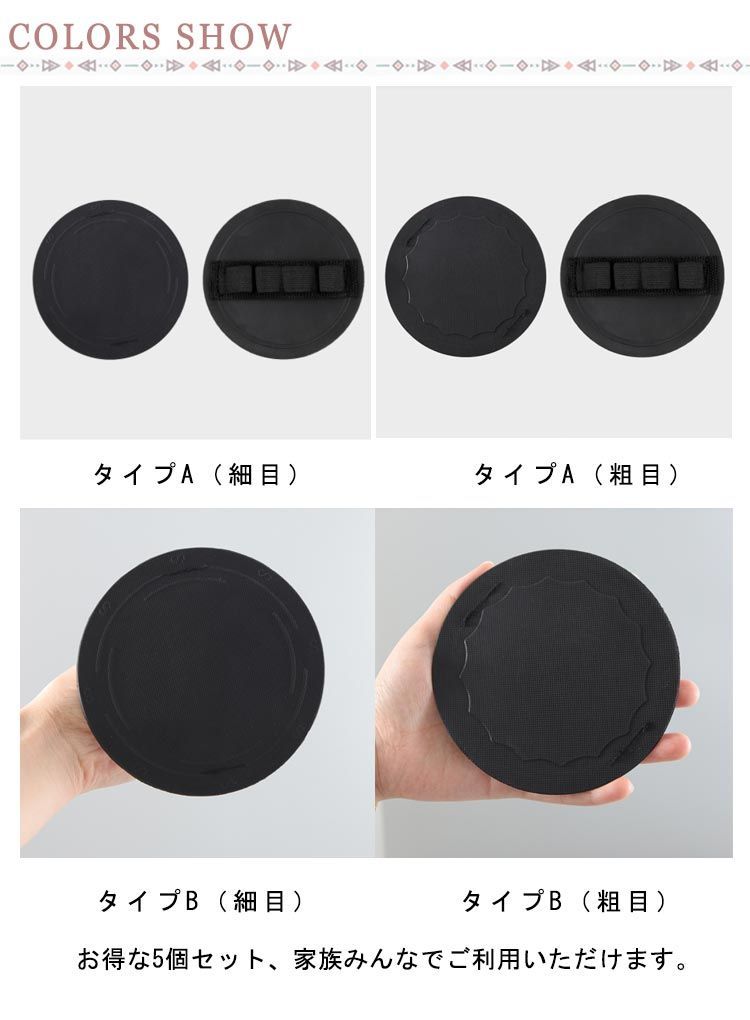 COLORS SHOW

タイプA（細目）

タイプA（粗目）

タイプB（細目）

タイプB（粗目）

お得な5個セット、家族みんなでご利用いただけます。