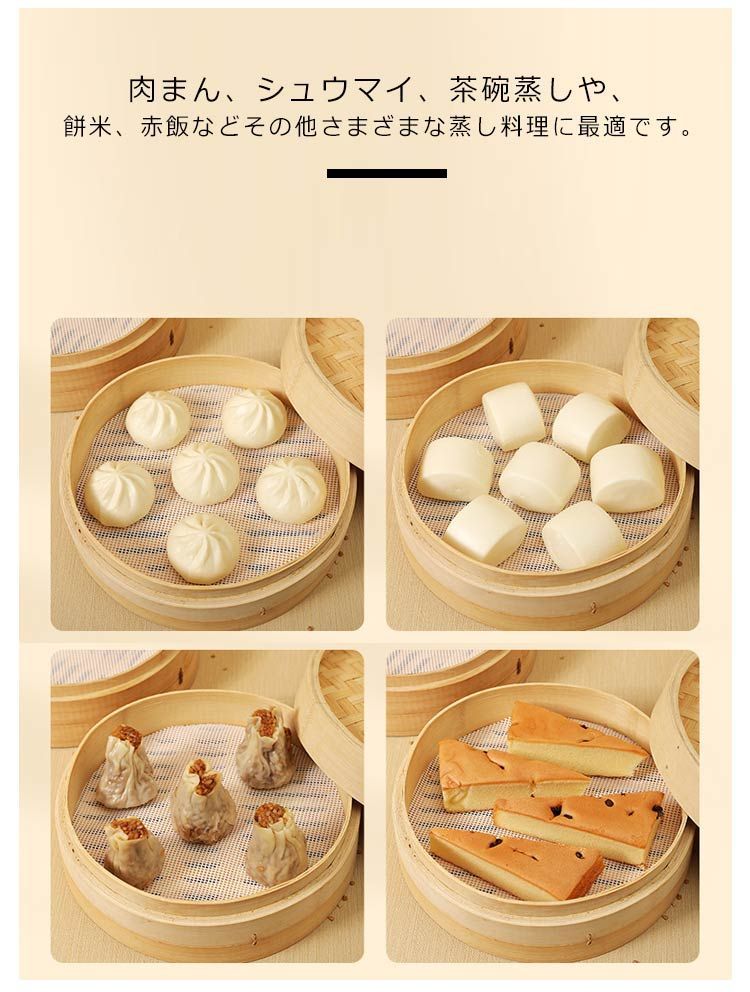 肉まん、シュウマイ、茶碗蒸しや、
餅米、赤飯などその他さまざまな蒸し料理に最適です。