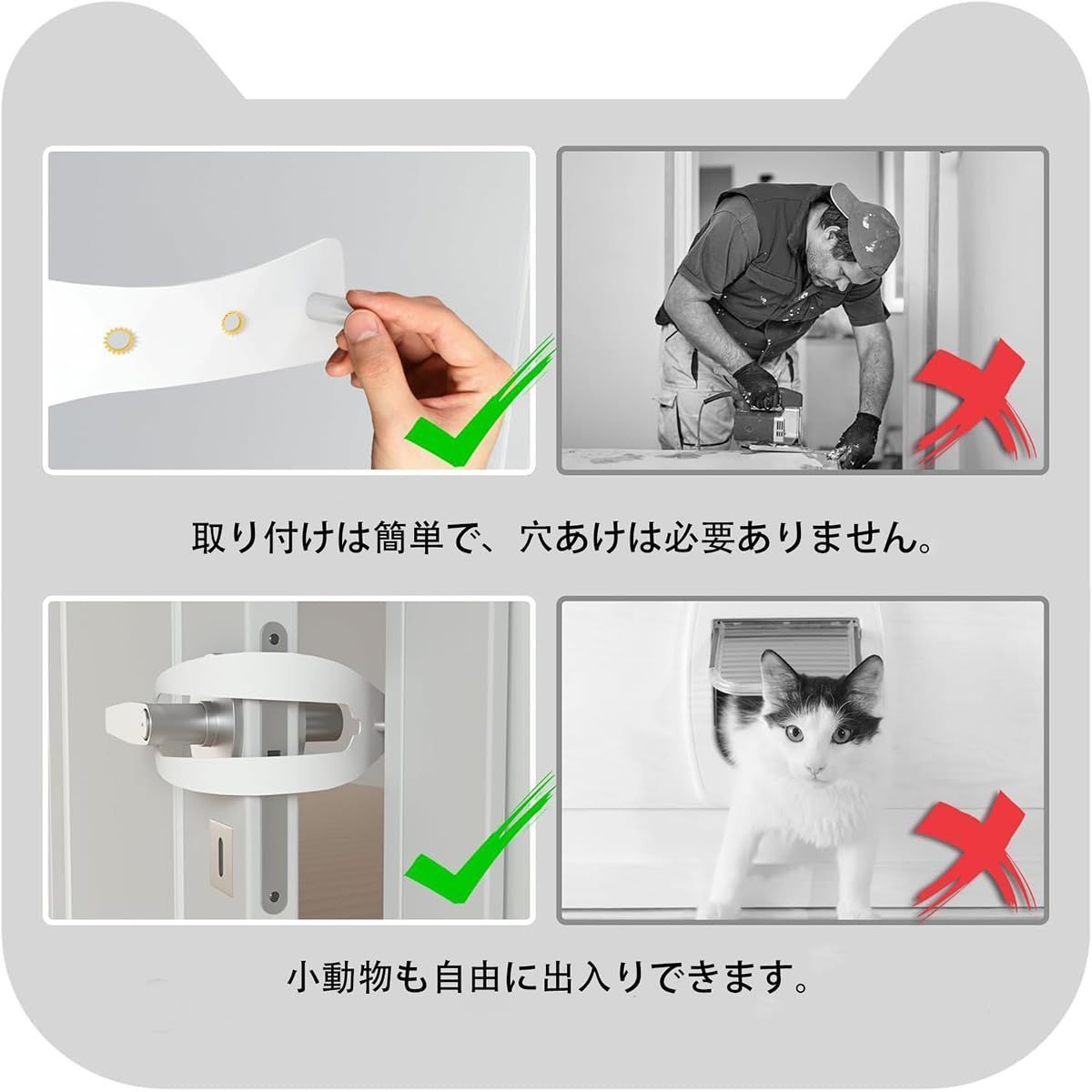 取り付けは簡単で、穴あけは必要ありません。

小動物も自由に出入りできます。