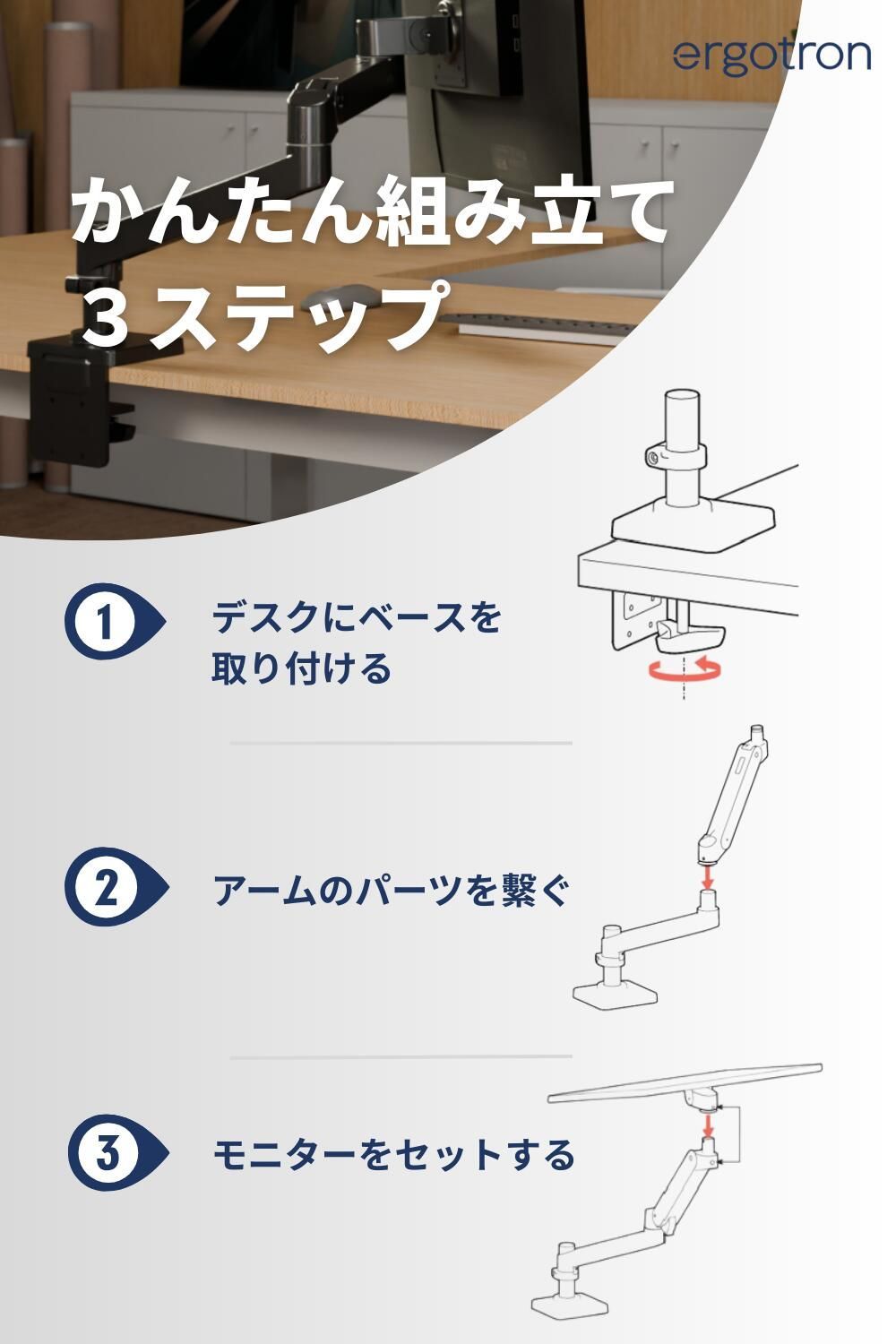 ergotron

かんたん組み立て
３ステップ

1 デスクにベースを取り付ける

2 アームのパーツを繋ぐ

3 モニターをセットする