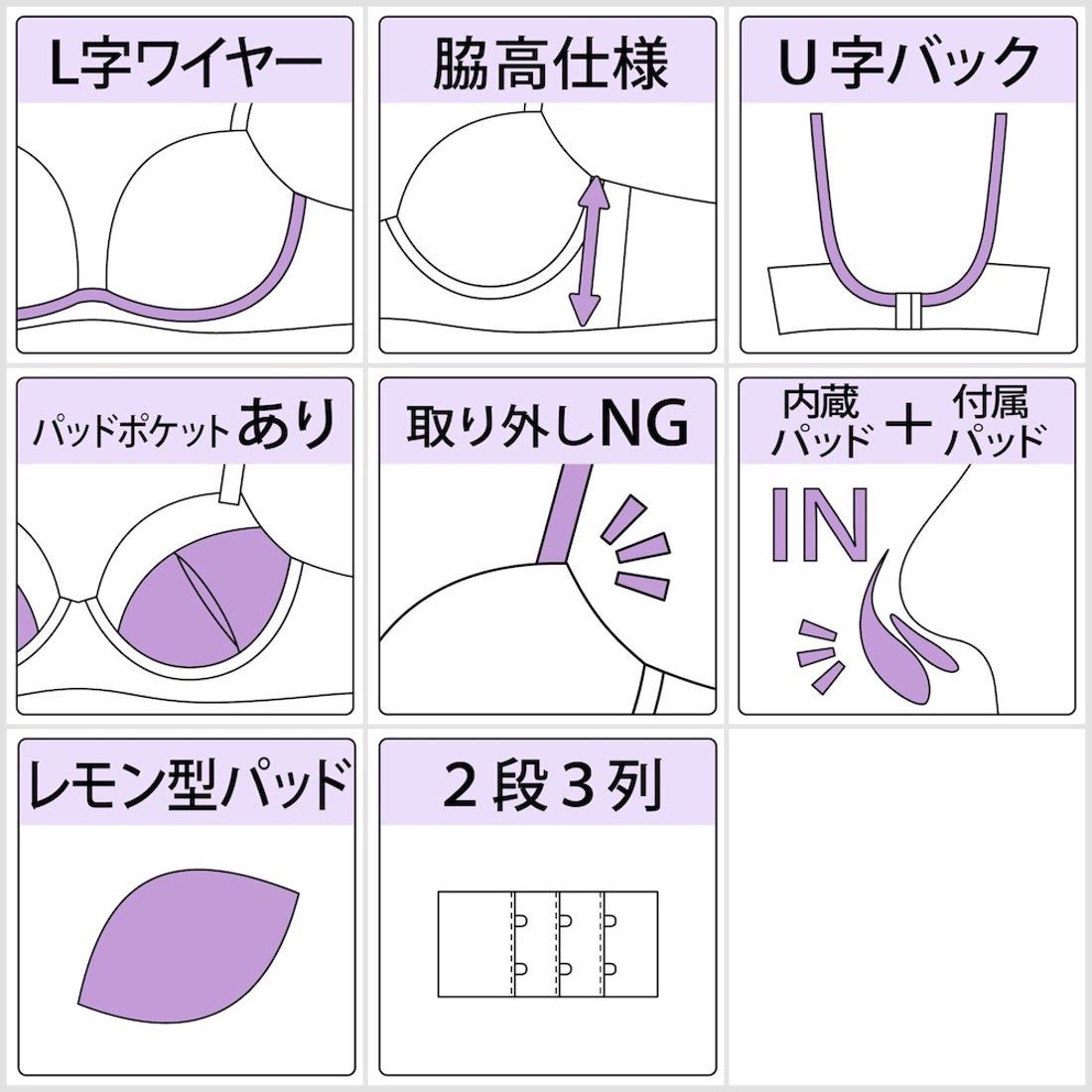 L字ワイヤー

脇高仕様

U字バック

パッドポケットあり

取り外しNG

内蔵パッド ＋ 付属パッド

IN

レモン型パッド

２段３列