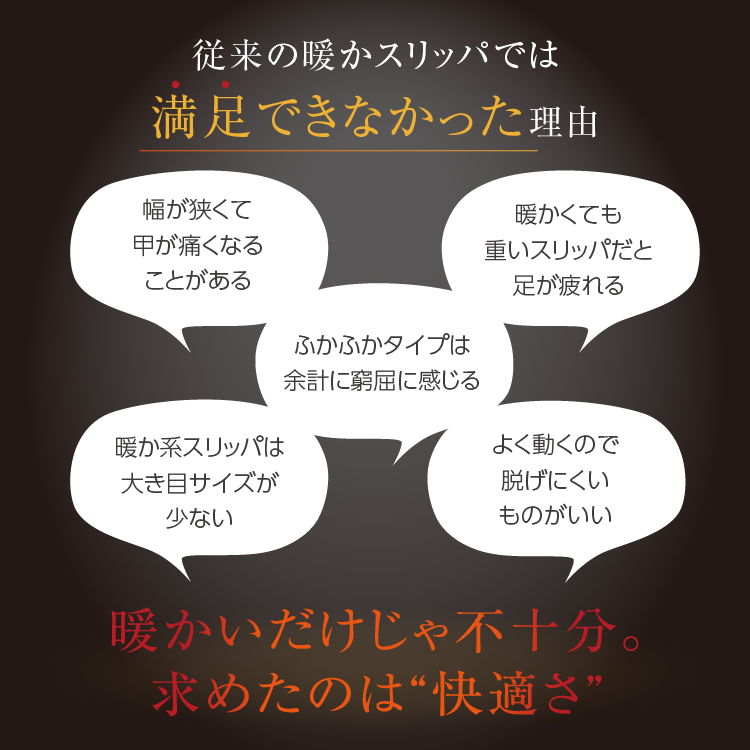 従来の暖かスリッパでは
満足できなかった理由

幅が狭くて
甲が痛くなる
ことがある

暖かくても
重いスリッパだと
足が疲れる

ふかふかタイプは
余計に窮屈に感じる

暖か系スリッパは
大き目サイズが
少ない

よく動くので
脱げにくい
ものがいい

暖かいだけじゃ不十分。
求めたのは“快適さ”