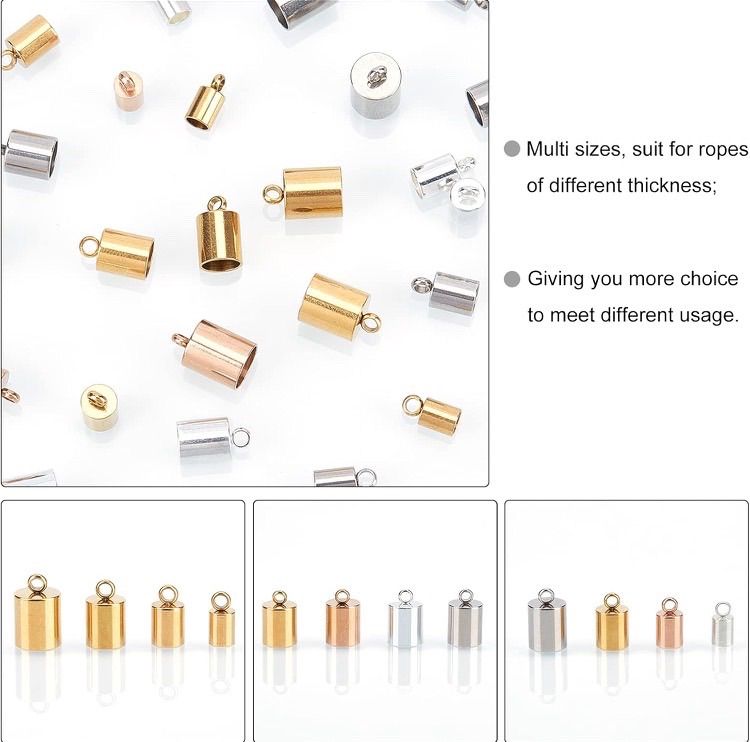 Multi sizes, suit for ropes of different thickness;

Giving you more choice to meet different usage.