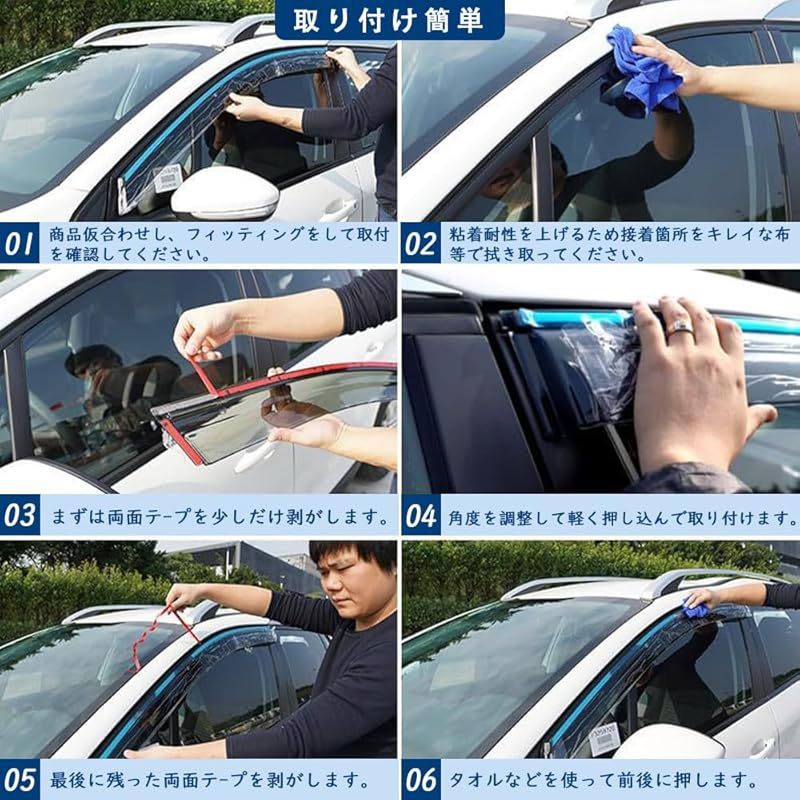 取り付け簡単

01 商品仮合わせし、フィッティングをして取付を確認してください。

02 粘着耐性を上げるため接着箇所をキレイな布等で拭き取ってください。

03 まずは両面テープを少しだけ剥がします。

04 角度を調整して軽く押し込んで取り付けます。

05 最後に残った両面テープを剥がします。

06 タオルなどを使って前後に押します。