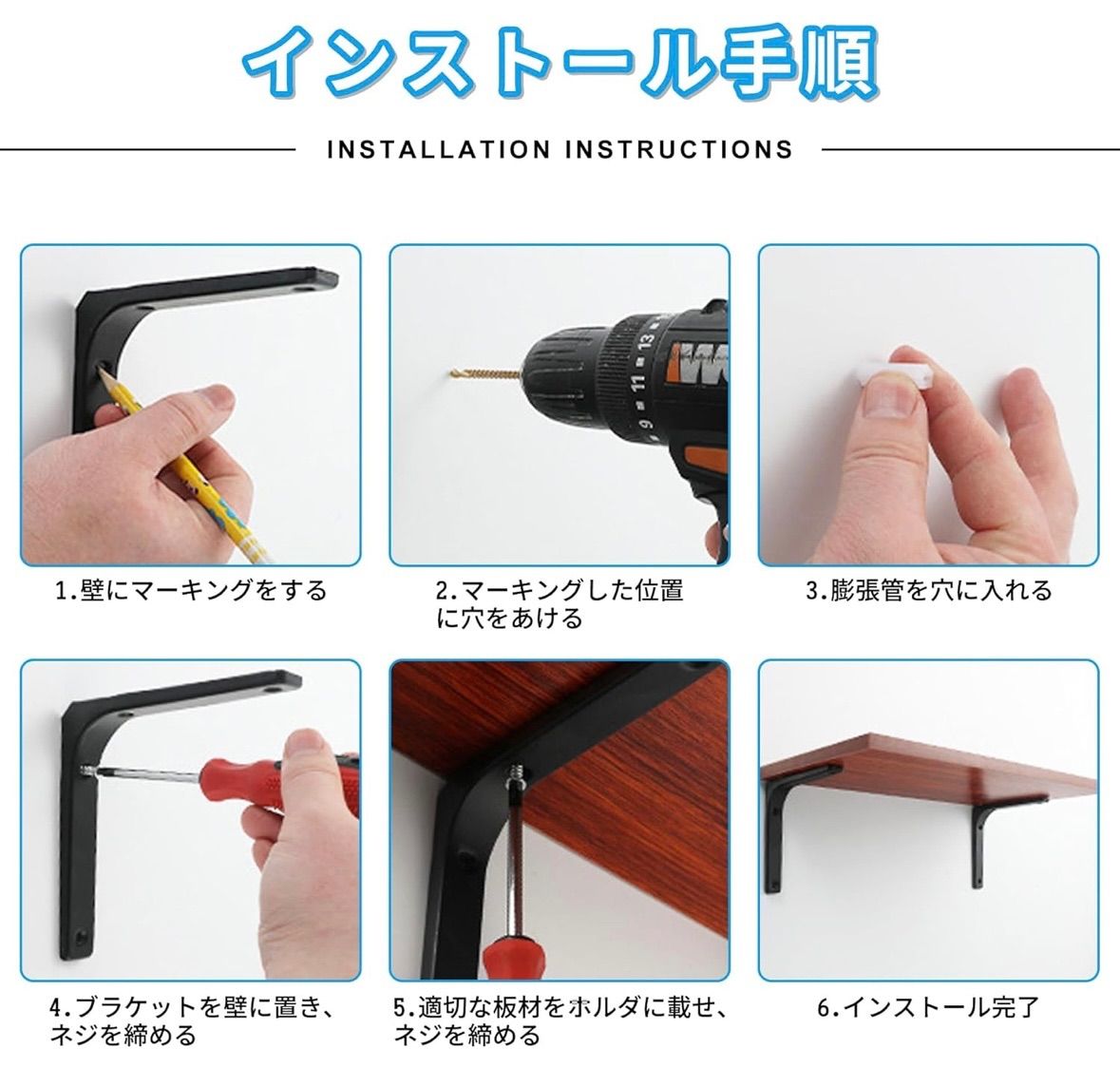 インストール手順

INSTALLATION INSTRUCTIONS

1.壁にマーキングをする

2.マーキングした位置に穴をあける

3.膨張管を穴に入れる

4.ブラケットを壁に置き、ネジを締める

5.適切な板材をホルダに載せ、ネジを締める

6.インストール完了