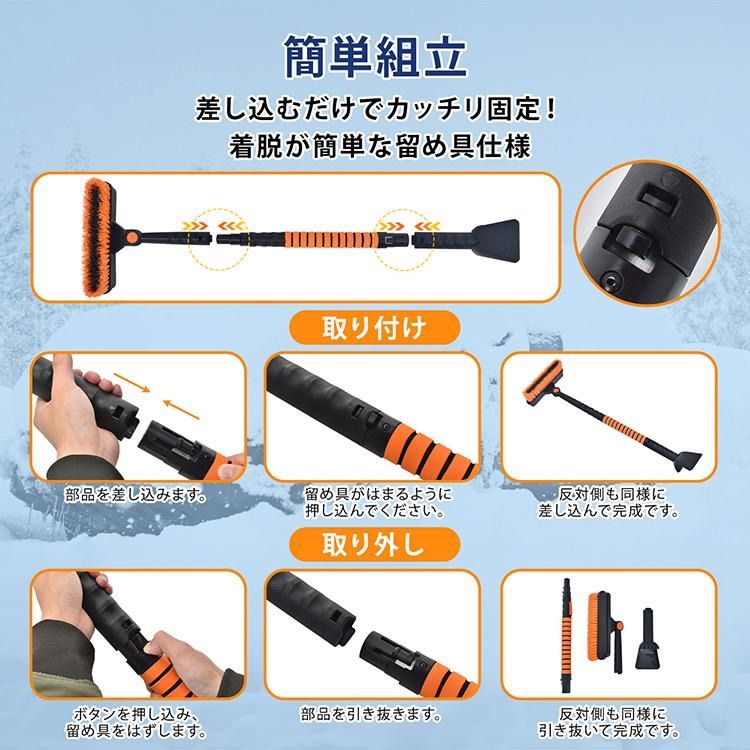 簡単組立

差し込むだけでカッチリ固定！
着脱が簡単な留め具仕様

取り付け

部品を差し込みます。

留め具がはまるように押し込んでください。

反対側も同様に差し込んで完成です。

取り外し

ボタンを押し込み、留め具をはずします。

部品を引き抜きます。

反対側も同様に引き抜いて完成です。