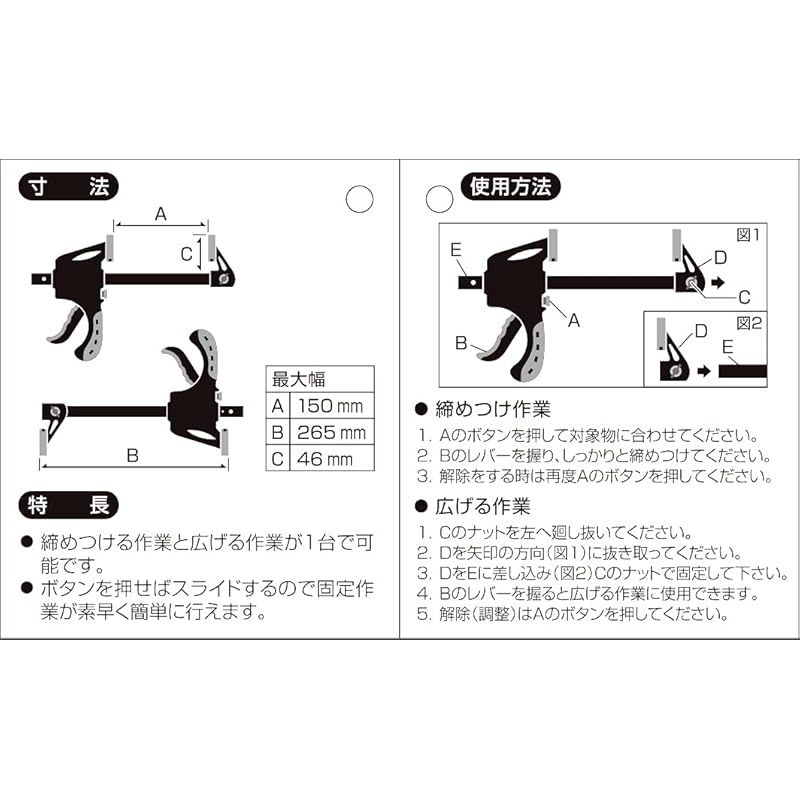 寸 法

A

C

B

| 最大幅 | |
|---|---|
| A | 150 mm |
| B | 265 mm |
| C | 46 mm |

特 長

● 締めつける作業と広げる作業が1台で可能です。
● ボタンを押せばスライドするので固定作業が素早く簡単に行えます。

使用方法

図1
E
D
C
A
B

図2
D
E

● 締めつけ作業
1. Aのボタンを押して対象物に合わせてください。
2. Bのレバーを握り、しっかりと締めつけてください。
3. 解除をする時は再度Aのボタンを押してください。

● 広げる作業
1. Cのナットを左へ廻し抜いてください。
2. Dを矢印の方向(図1)に抜き取ってください。
3. DをEに差し込み(図2)Cのナットで固定して下さい。
4. Bのレバーを握ると広げる作業に使用できます。
5. 解除(調整)はAのボタンを押してください。