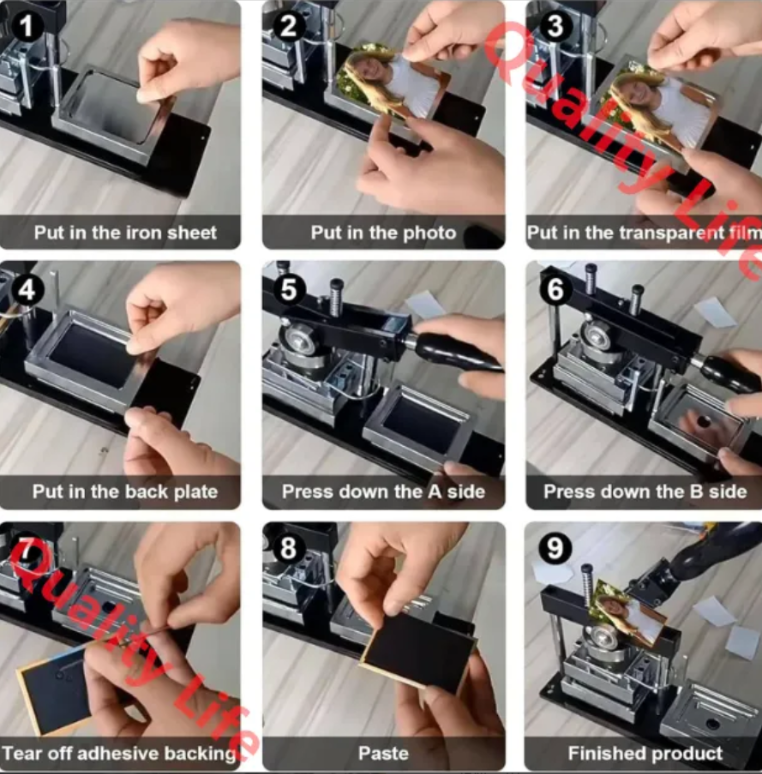 1
Put in the iron sheet

2
Put in the photo

3
Quality Life
Put in the transparent film

4
Put in the back plate

5
Press down the A side

6
Press down the B side

7
Quality Life
Tear off adhesive backing

8
Paste

9
Finished product