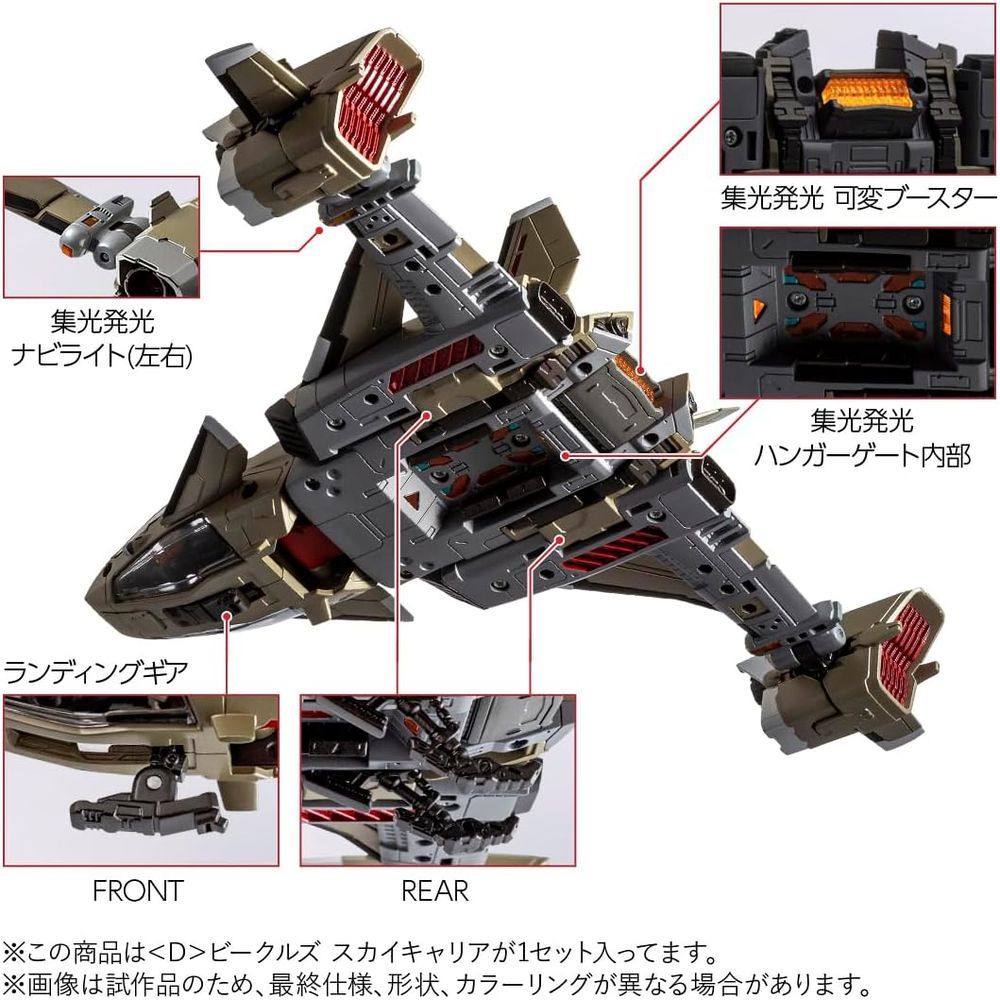 集光発光 可変ブースター

集光発光
ナビライト(左右)

集光発光
ハンガーゲート内部

ランディングギア

FRONT

REAR

※この商品は<D>ビークルズ スカイキャリアが1セット入ってます。
※画像は試作品のため、最終仕様、形状、カラーリングが異なる場合があります。