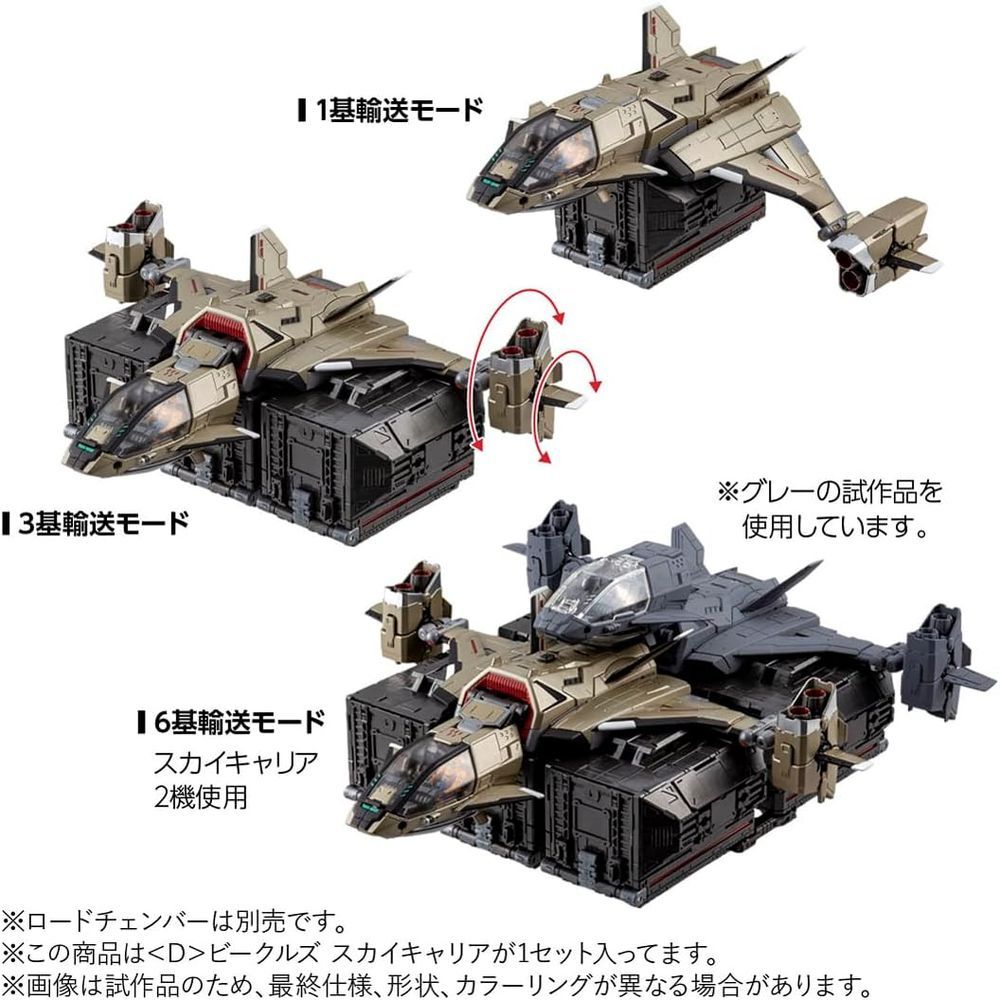 1基輸送モード

3基輸送モード

※グレーの試作品を使用しています。

6基輸送モード
スカイキャリア
2機使用

※ロードチェンバーは別売です。
※この商品は<D>ビークルズ スカイキャリアが1セット入ってます。
※画像は試作品のため、最終仕様、形状、カラーリングが異なる場合があります。