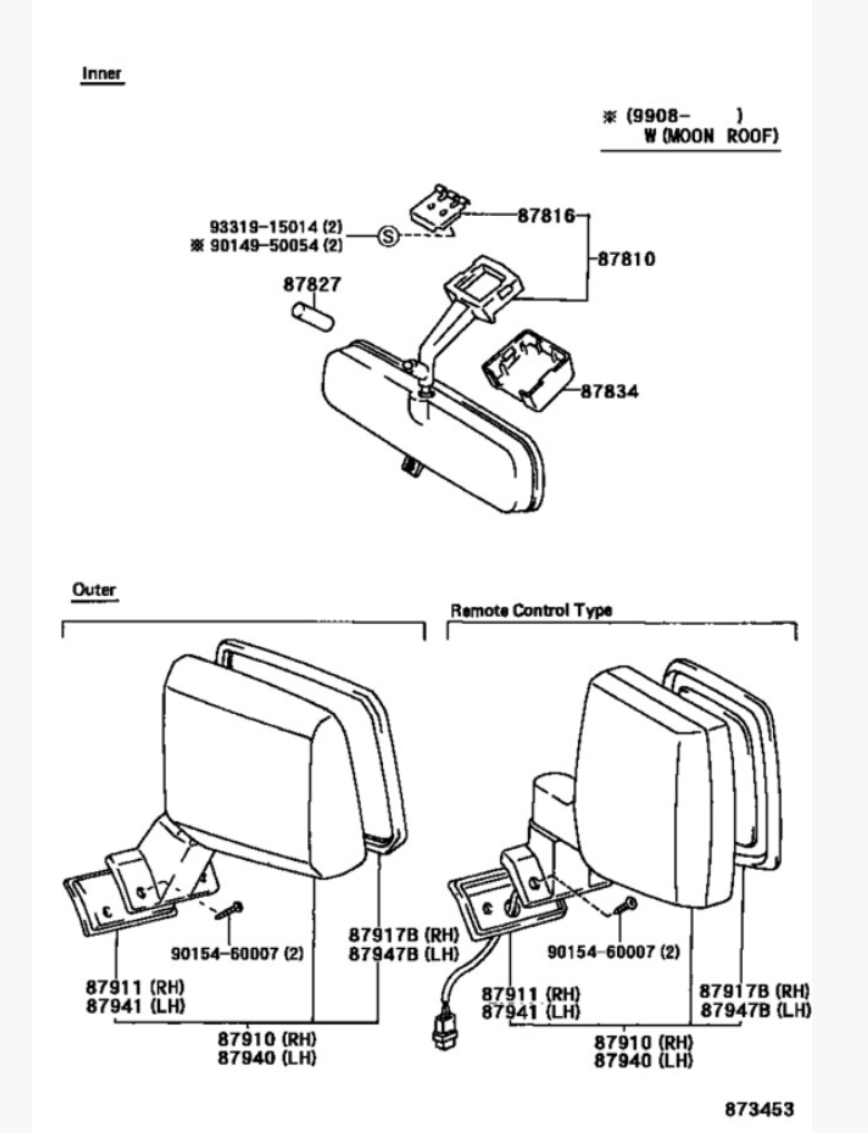 Inner

※ (9908- )
W (MOON ROOF)

93319-15014 (2)
※ 90149-50054 (2)
S
87816
87810
87827
87834

Outer

Remote Control Type

90154-60007 (2)
87917B (RH)
87947B (LH)
87911 (RH)
87941 (LH)
87910 (RH)
87940 (LH)

90154-60007 (2)
87911 (RH)
87941 (LH)
87917B (RH)
87947B (LH)
87910 (RH)
87940 (LH)

873453