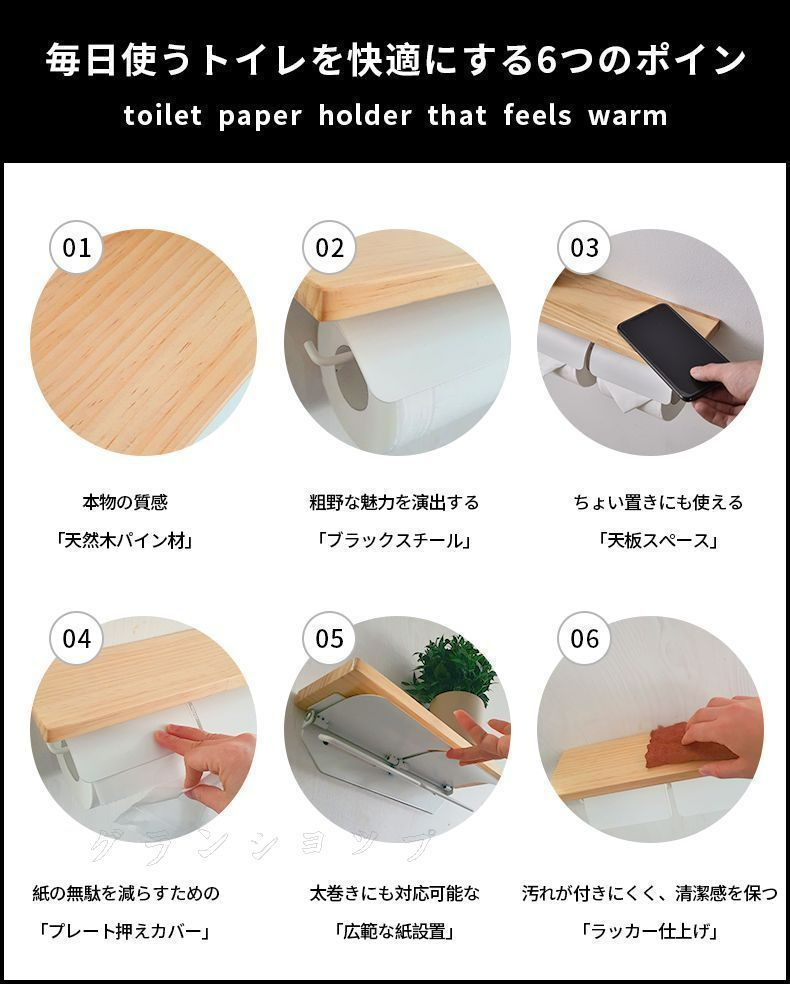 毎日使うトイレを快適にする6つのポイン

toilet paper holder that feels warm

01

本物の質感

「天然木パイン材」

02

粗野な魅力を演出する

「ブラックスチール」

03

ちょい置きにも使える

「天板スペース」

04

紙の無駄を減らすための

「プレート押えカバー」

05

太巻きにも対応可能な

「広範な紙設置」

06

汚れが付きにくく、清潔感を保つ

「ラッカー仕上げ」

グランショップ