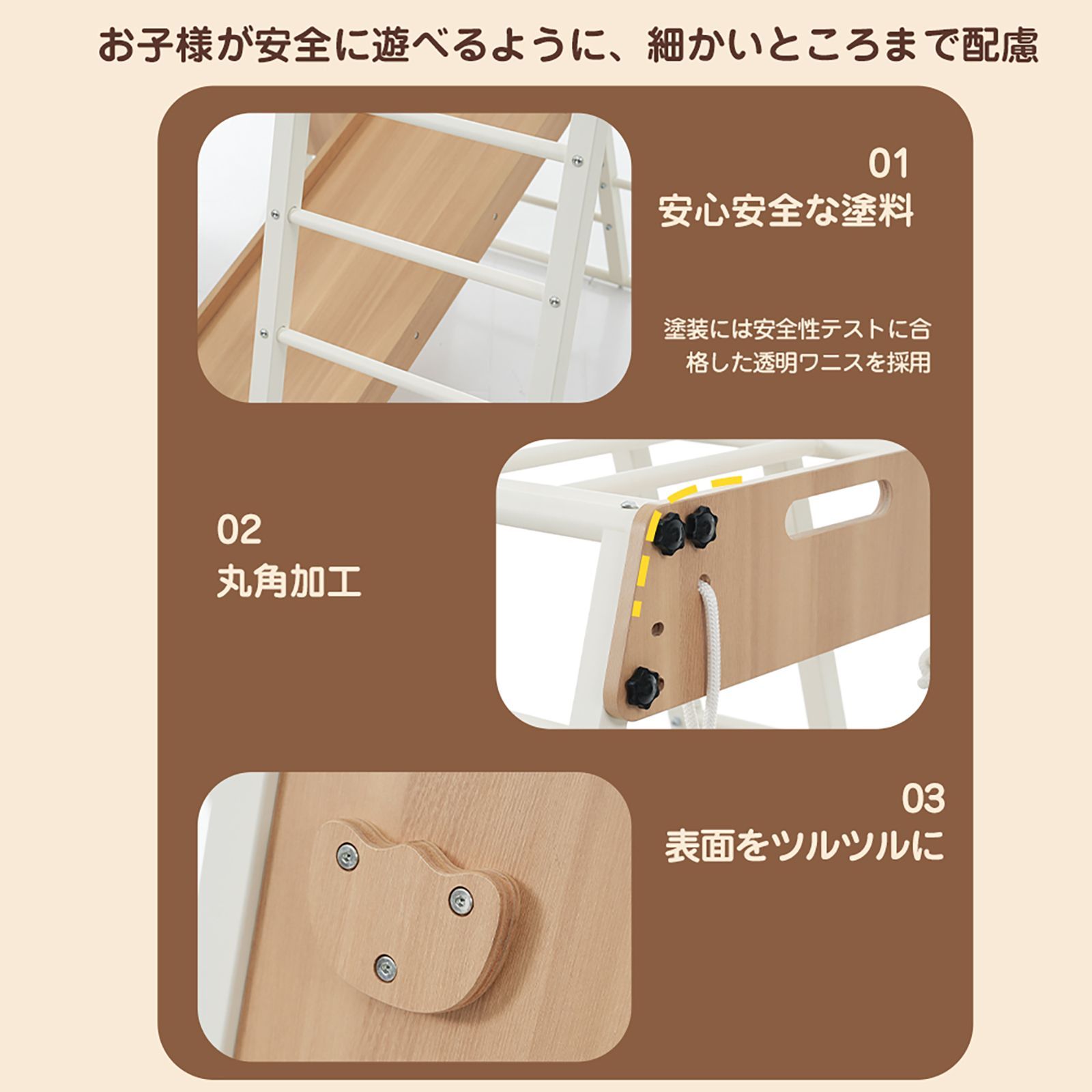 お子様が安全に遊べるように、細かいところまで配慮

01
安心安全な塗料

塗装には安全性テストに合格した透明ワニスを採用

02
丸角加工

03
表面をツルツルに