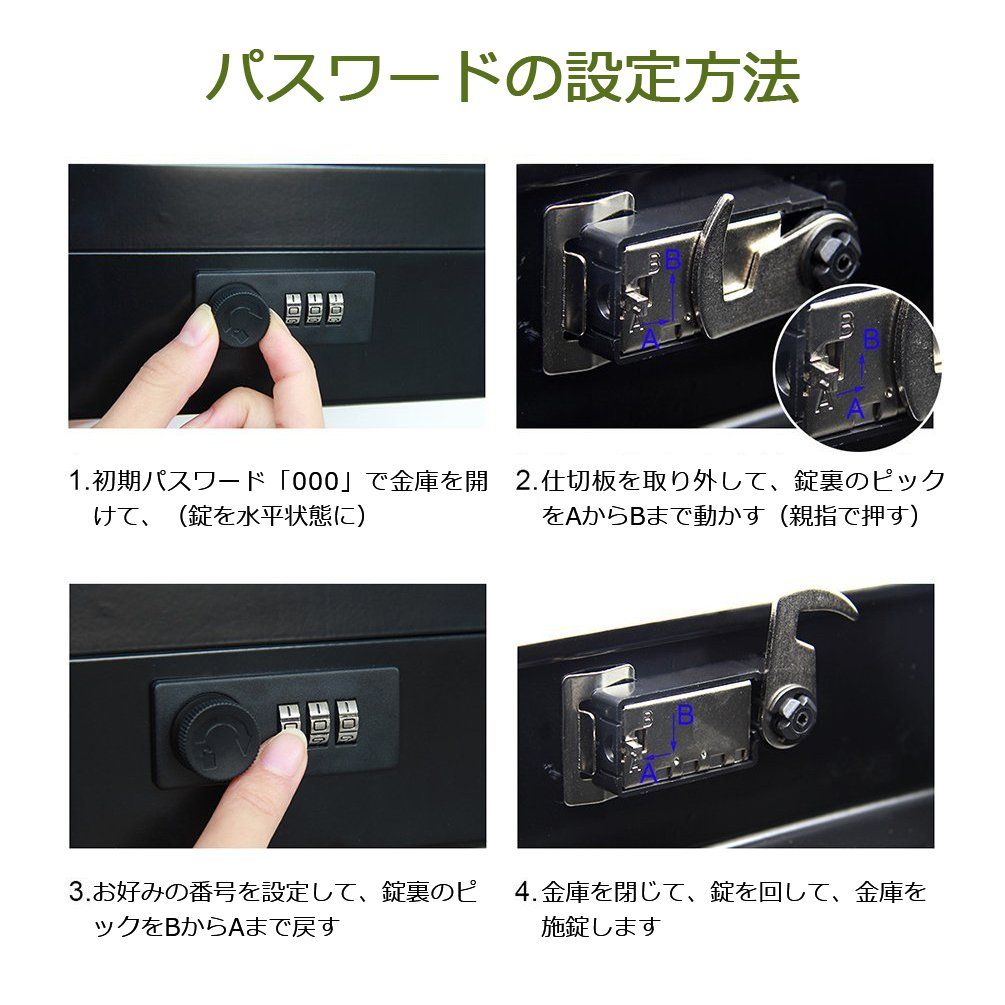 パスワードの設定方法

B
A
B
A

1.初期パスワード「000」で金庫を開けて、（錠を水平状態に）

2.仕切板を取り外して、錠裏のピックをAからBまで動かす（親指で押す）

B
A

3.お好みの番号を設定して、錠裏のピックをBからAまで戻す

4.金庫を閉じて、錠を回して、金庫を施錠します