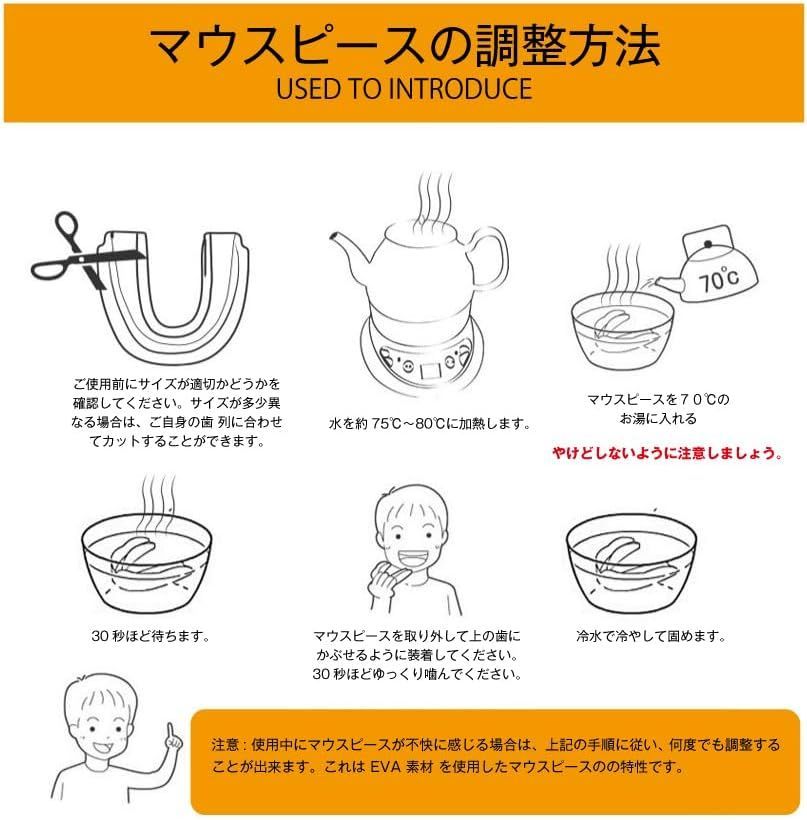 マウスピースの調整方法
USED TO INTRODUCE

ご使用前にサイズが適切かどうかを確認してください。サイズが多少異なる場合は、ご自身の歯 列に合わせてカットすることができます。

水を約 75℃～80℃に加熱します。

70℃

マウスピースを７０℃のお湯に入れる

やけどしないように注意しましょう。

30 秒ほど待ちます。

マウスピースを取り外して上の歯にかぶせるように装着してください。30 秒ほどゆっくり噛んでください。

冷水で冷やして固めます。

注意：使用中にマウスピースが不快に感じる場合は、上記の手順に従い、何度でも調整することが出来ます。これは EVA 素材 を使用したマウスピースのの特性です。