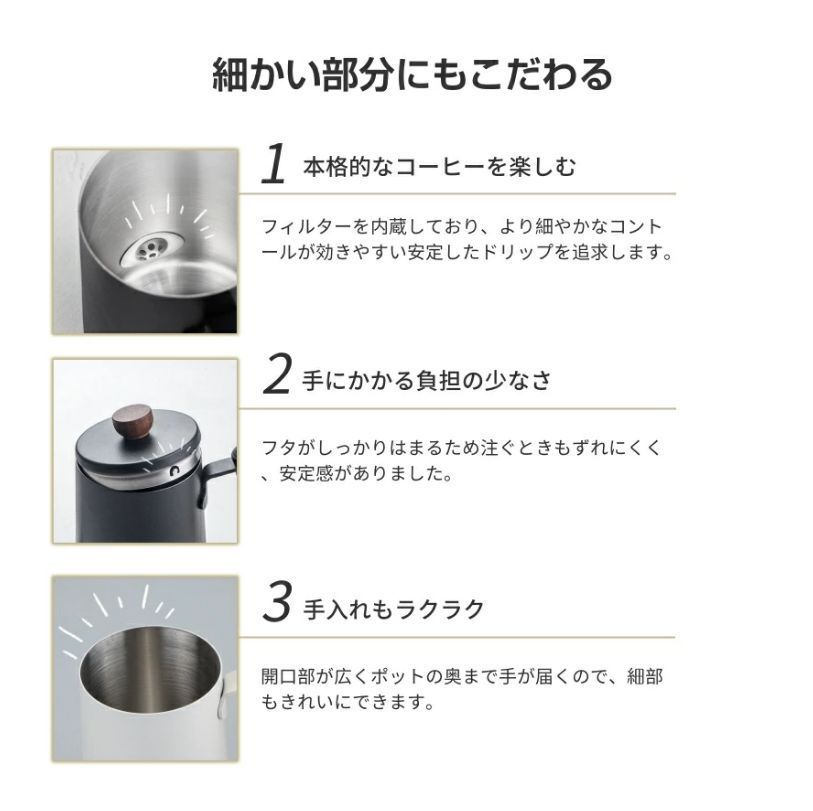 細かい部分にもこだわる

1 本格的なコーヒーを楽しむ

フィルターを内蔵しており、より細やかなコントロールが効きやすい安定したドリップを追求します。

2 手にかかる負担の少なさ

フタがしっかりはまるため注ぐときもずれにくく、安定感がありました。

3 手入れもラクラク

開口部が広くポットの奥まで手が届くので、細部もきれいにできます。