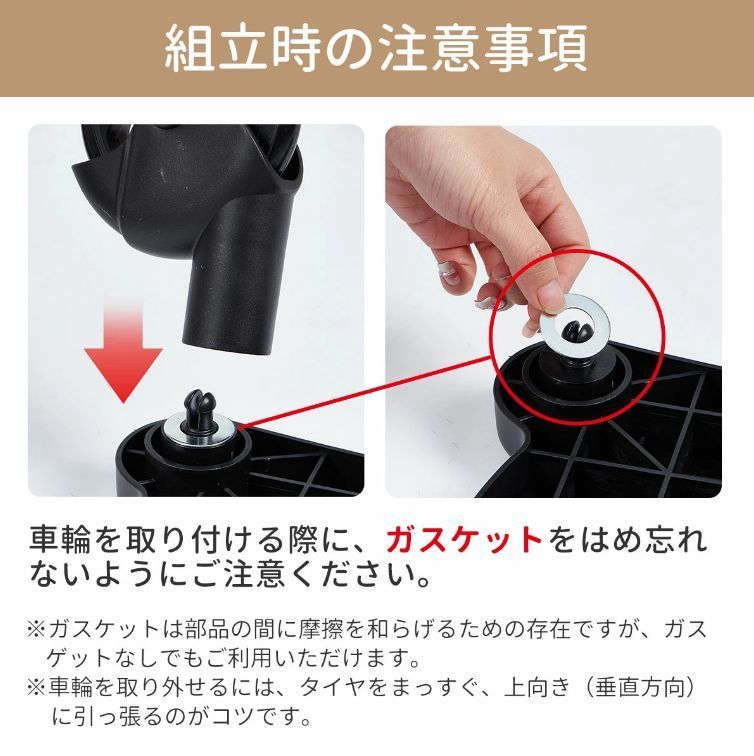 組立時の注意事項

車輪を取り付ける際に、ガスケットをはめ忘れないようにご注意ください。

※ガスケットは部品の間に摩擦を和らげるための存在ですが、ガスゲットなしでもご利用いただけます。
※車輪を取り外せるには、タイヤをまっすぐ、上向き（垂直方向）に引っ張るのがコツです。