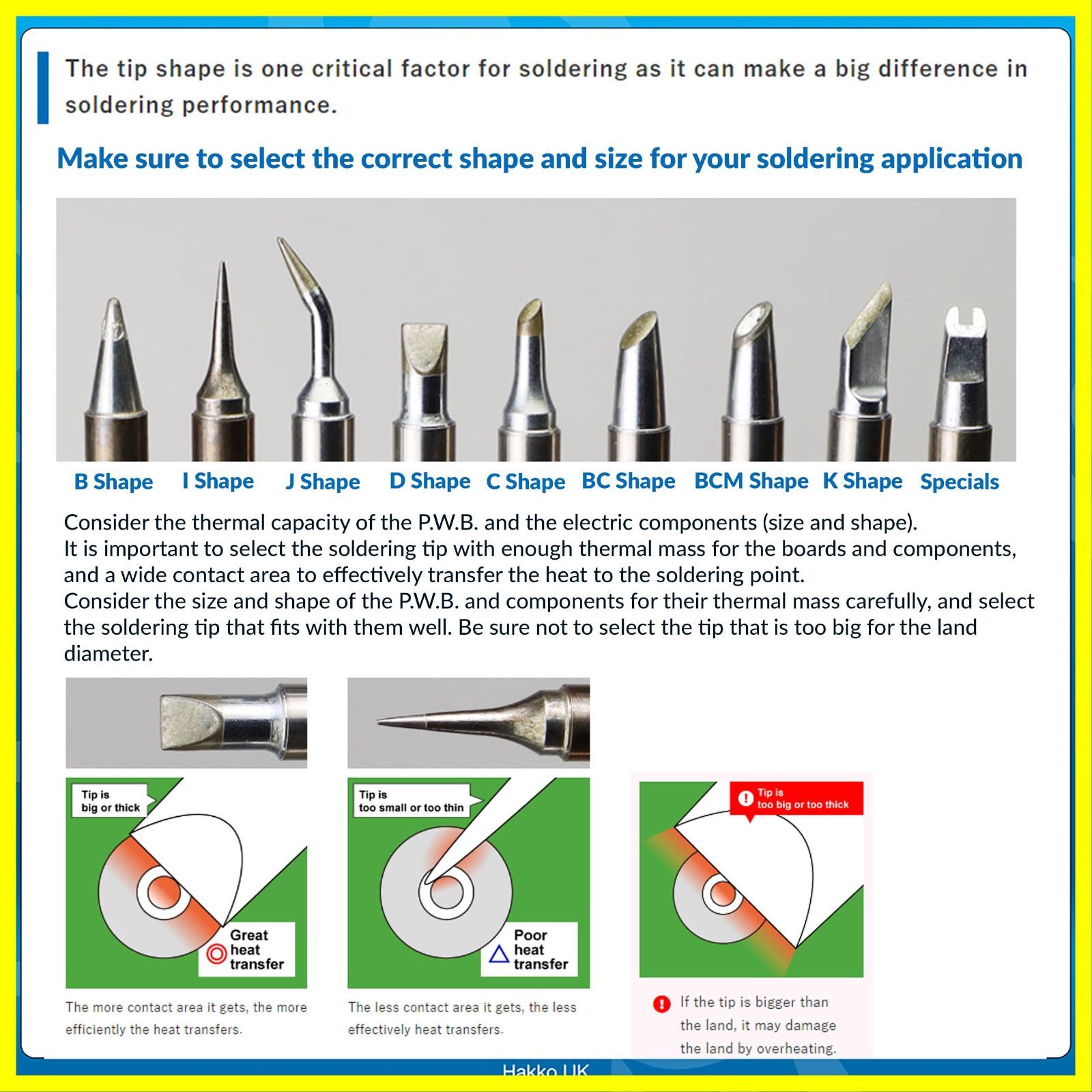 The tip shape is one critical factor for soldering as it can make a big difference in soldering performance.

Make sure to select the correct shape and size for your soldering application

B Shape I Shape J Shape D Shape C Shape BC Shape BCM Shape K Shape Specials

Consider the thermal capacity of the P.W.B. and the electric components (size and shape).
It is important to select the soldering tip with enough thermal mass for the boards and components, and a wide contact area to effectively transfer the heat to the soldering point.
Consider the size and shape of the P.W.B. and components for their thermal mass carefully, and select the soldering tip that fits with them well. Be sure not to select the tip that is too big for the land diameter.

Tip is big or thick

Great heat transfer

The more contact area it gets, the more efficiently the heat transfers.

Tip is too small or too thin

Poor heat transfer

The less contact area it gets, the less effectively heat transfers.

Tip is too big or too thick

If the tip is bigger than the land, it may damage the land by overheating.

Hakko UK