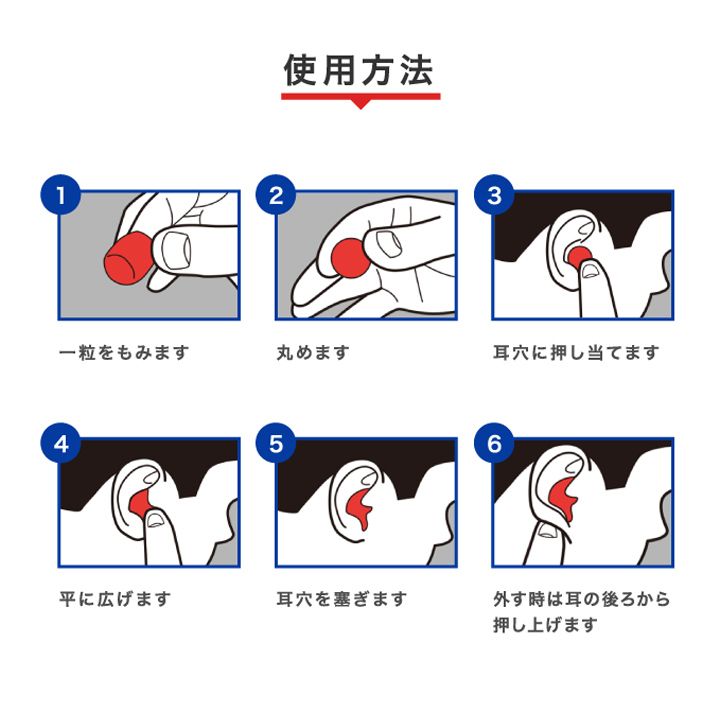 使用方法

1
一粒をもみます

2
丸めます

3
耳穴に押し当てます

4
平に広げます

5
耳穴を塞ぎます

6
外す時は耳の後ろから押し上げます