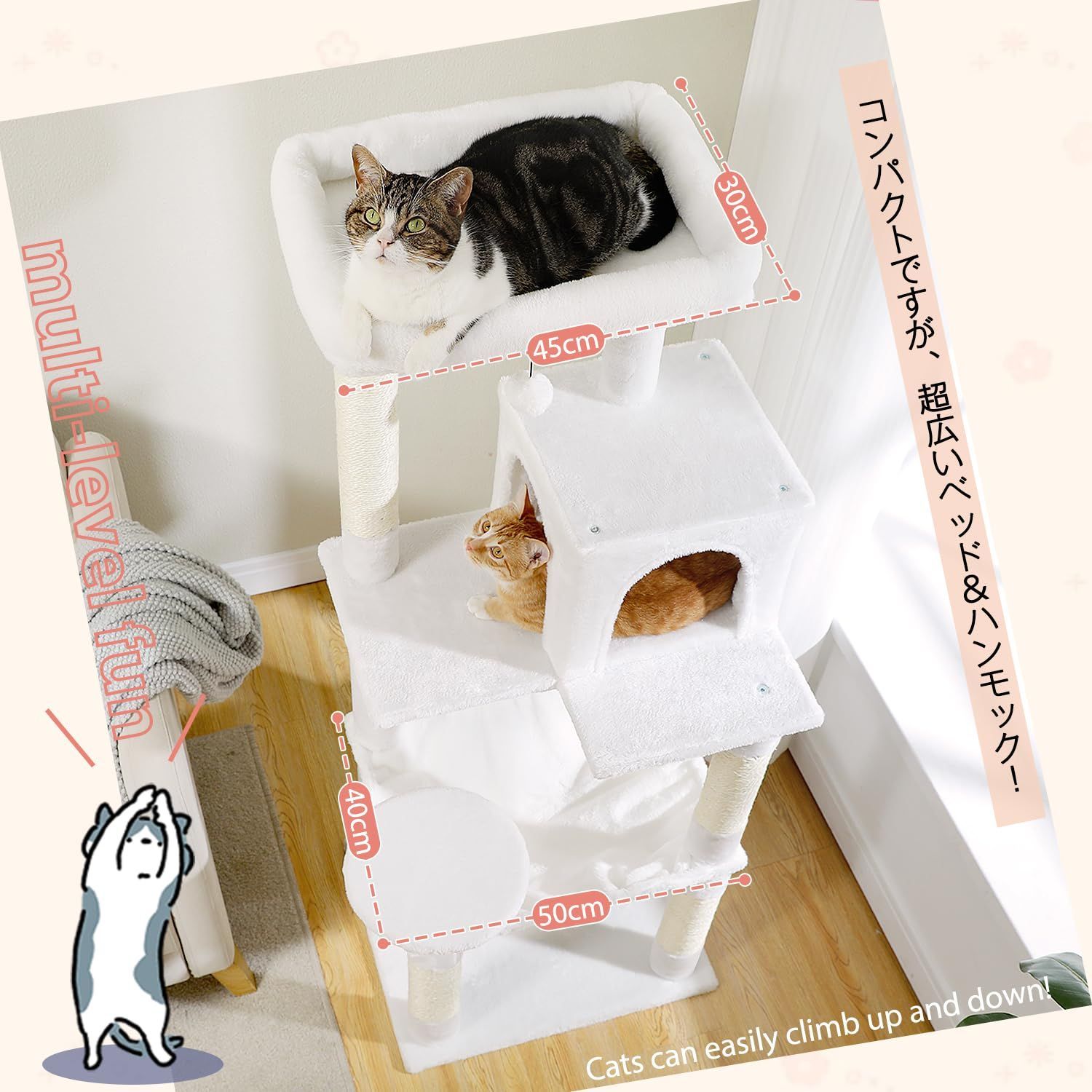 コンパクトですが、超広いベッド&ハンモック!

multi-level fun

30cm

45cm

40cm

50cm

Cats can easily climb up and down!