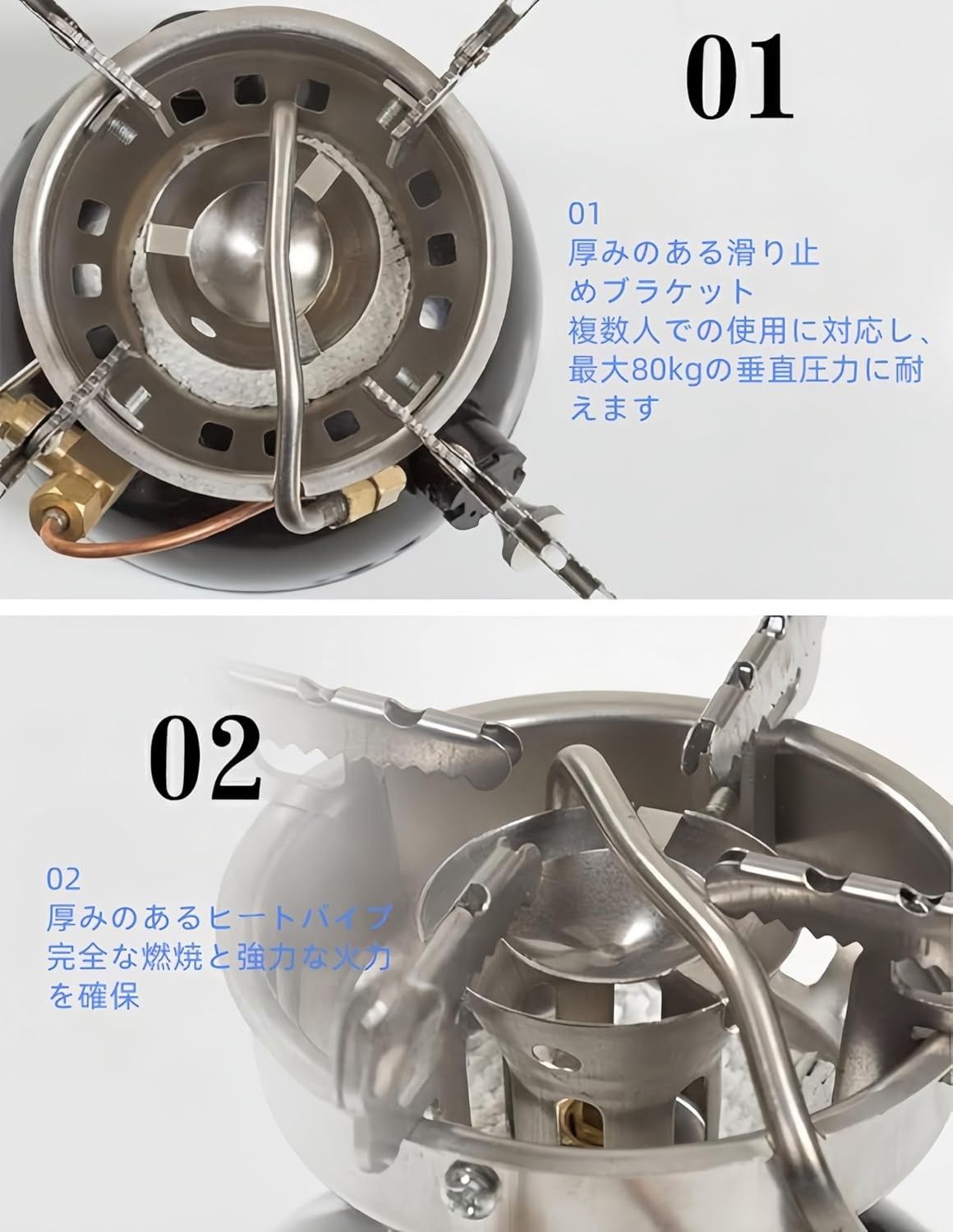 01

01
厚みのある滑り止めブラケット
複数人での使用に対応し、最大80kgの垂直圧力に耐えます

02

02
厚みのあるヒートパイプ
完全な燃焼と強力な火力を確保