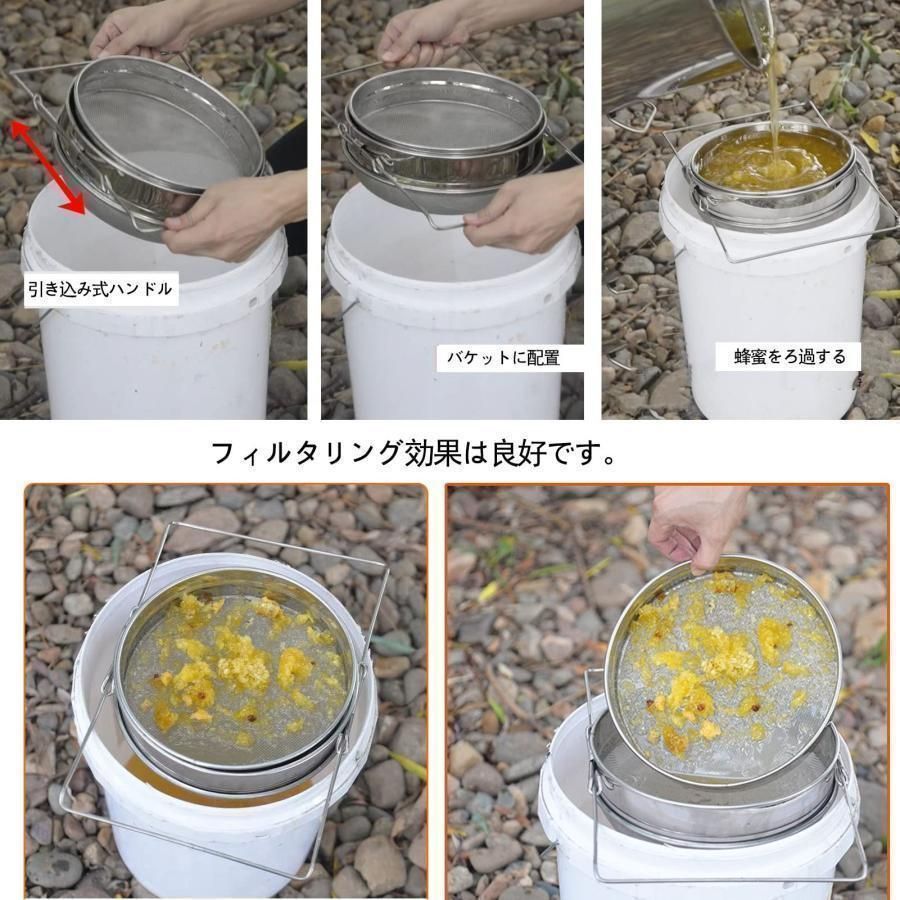 引き込み式ハンドル

バケットに配置

蜂蜜をろ過する

フィルタリング効果は良好です。