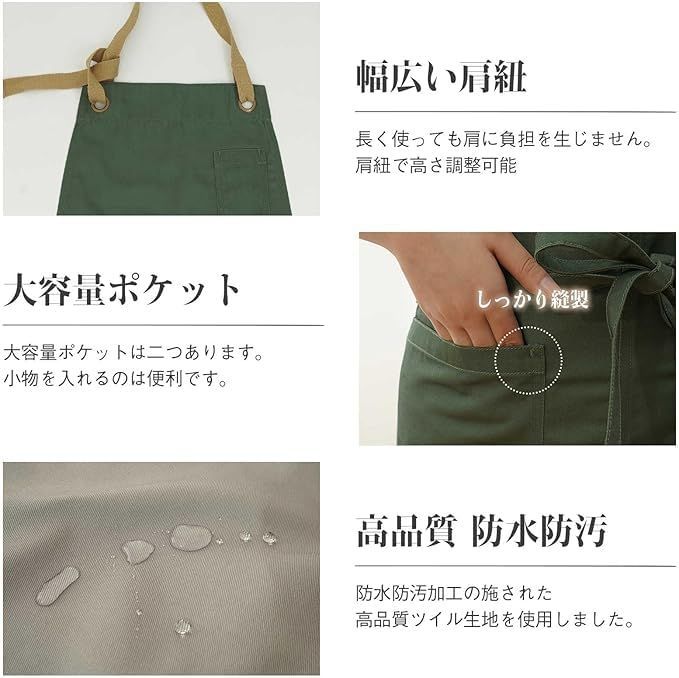 幅広い肩紐

長く使っても肩に負担を生じません。
肩紐で高さ調整可能

大容量ポケット

大容量ポケットは二つあります。
小物を入れるのは便利です。

しっかり縫製

高品質 防水防汚

防水防汚加工の施された
高品質ツイル生地を使用しました。