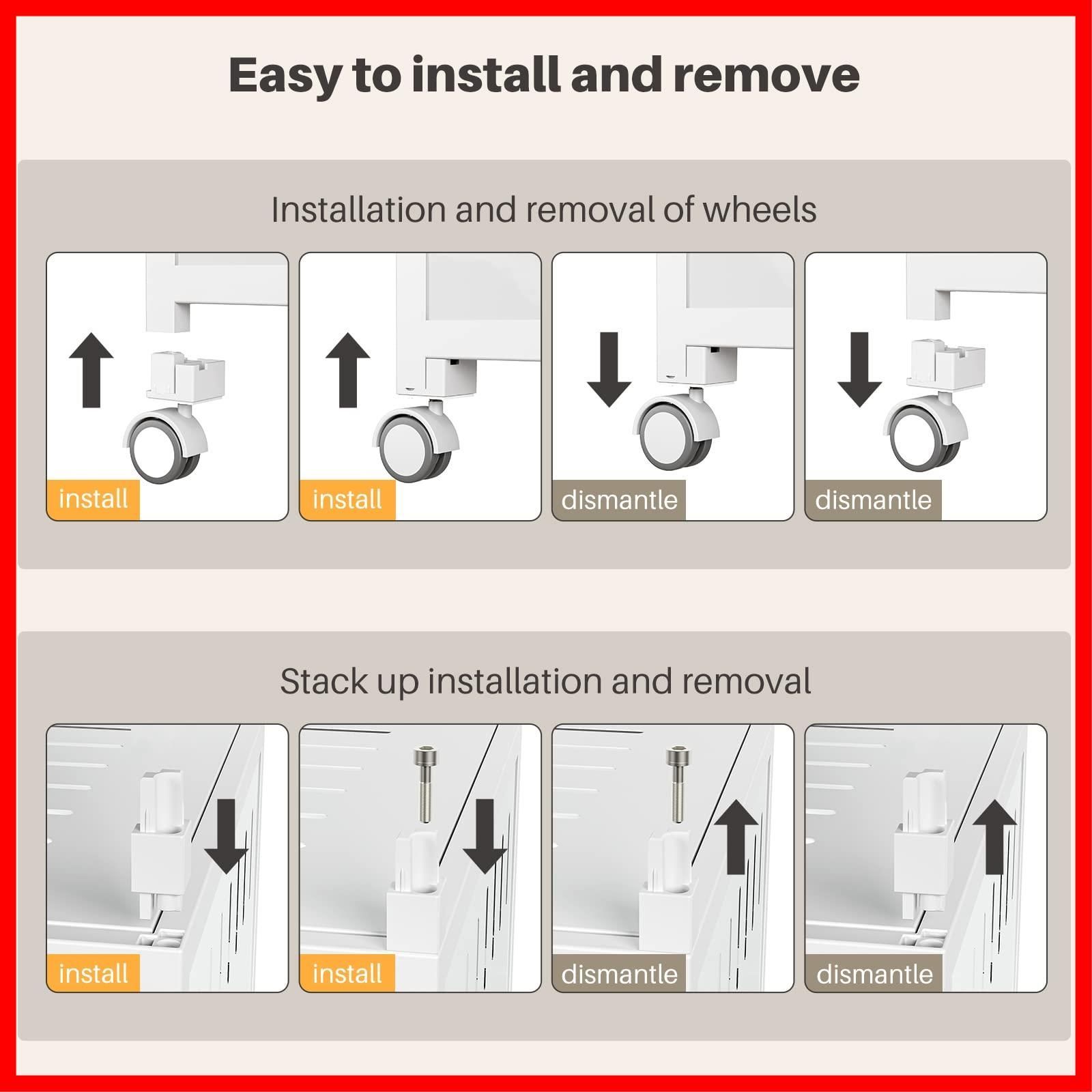 Easy to install and remove

Installation and removal of wheels

install

install

dismantle

dismantle

Stack up installation and removal

install

install

dismantle

dismantle