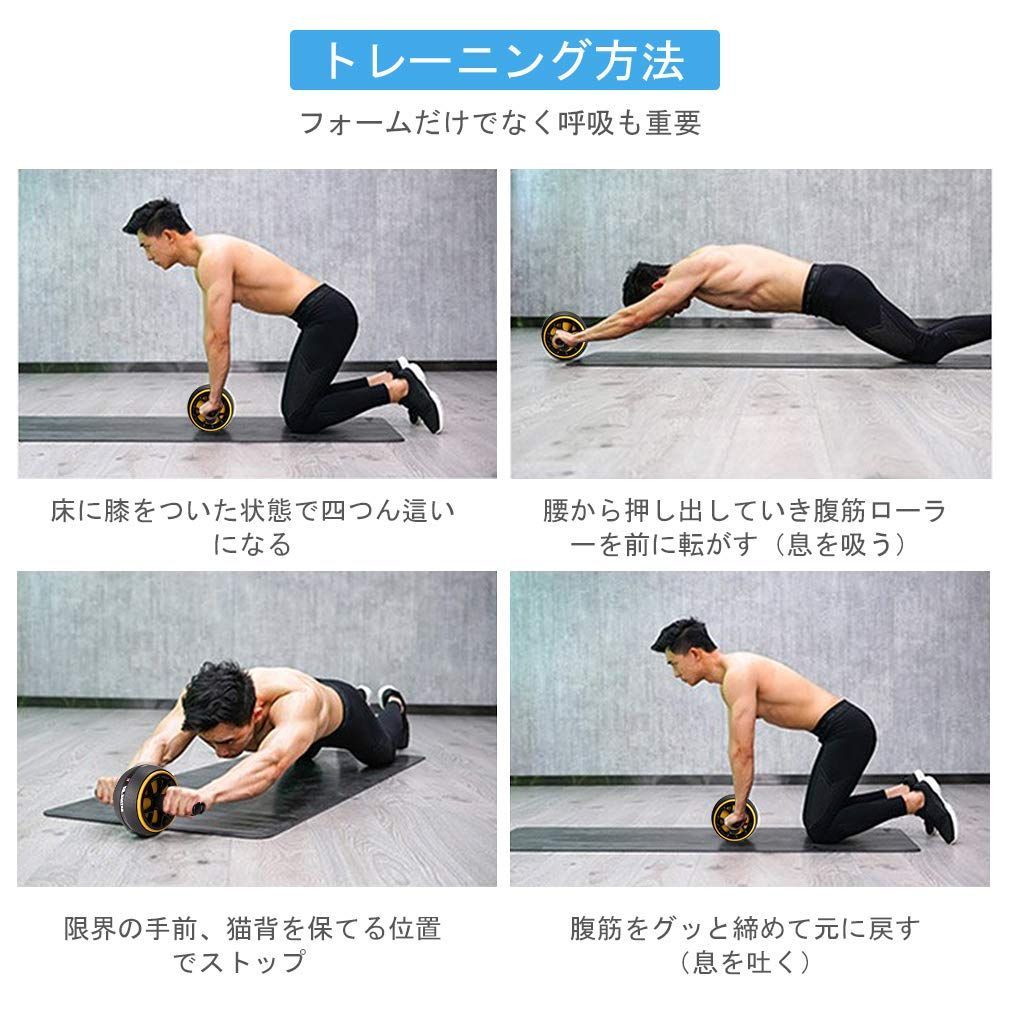 トレーニング方法

フォームだけでなく呼吸も重要

床に膝をついた状態で四つん這いになる

腰から押し出していき腹筋ローラーを前に転がす（息を吸う）

限界の手前、猫背を保てる位置でストップ

腹筋をグッと締めて元に戻す（息を吐く）