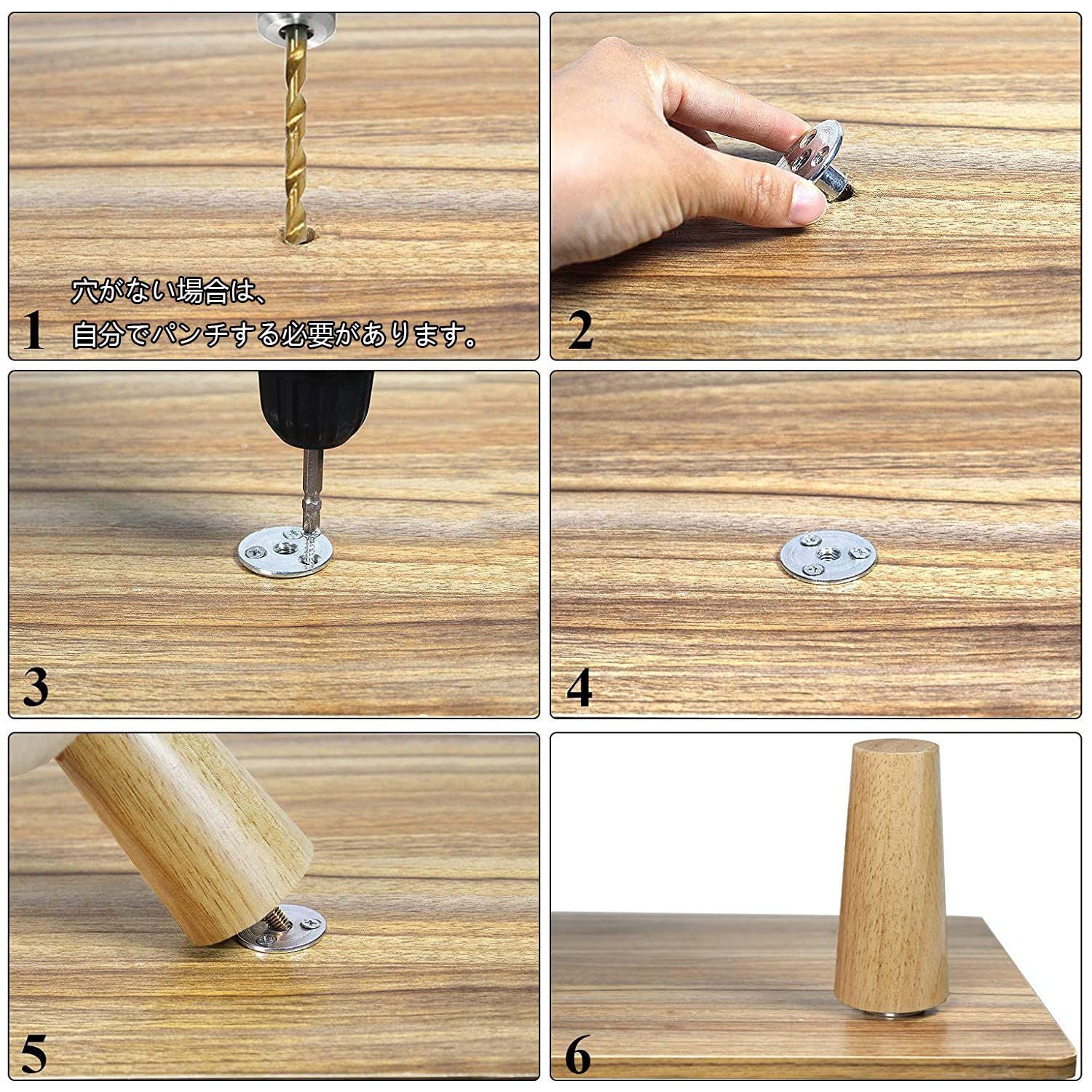 1

穴がない場合は、
自分でパンチする必要があります。

2

3

4

5

6