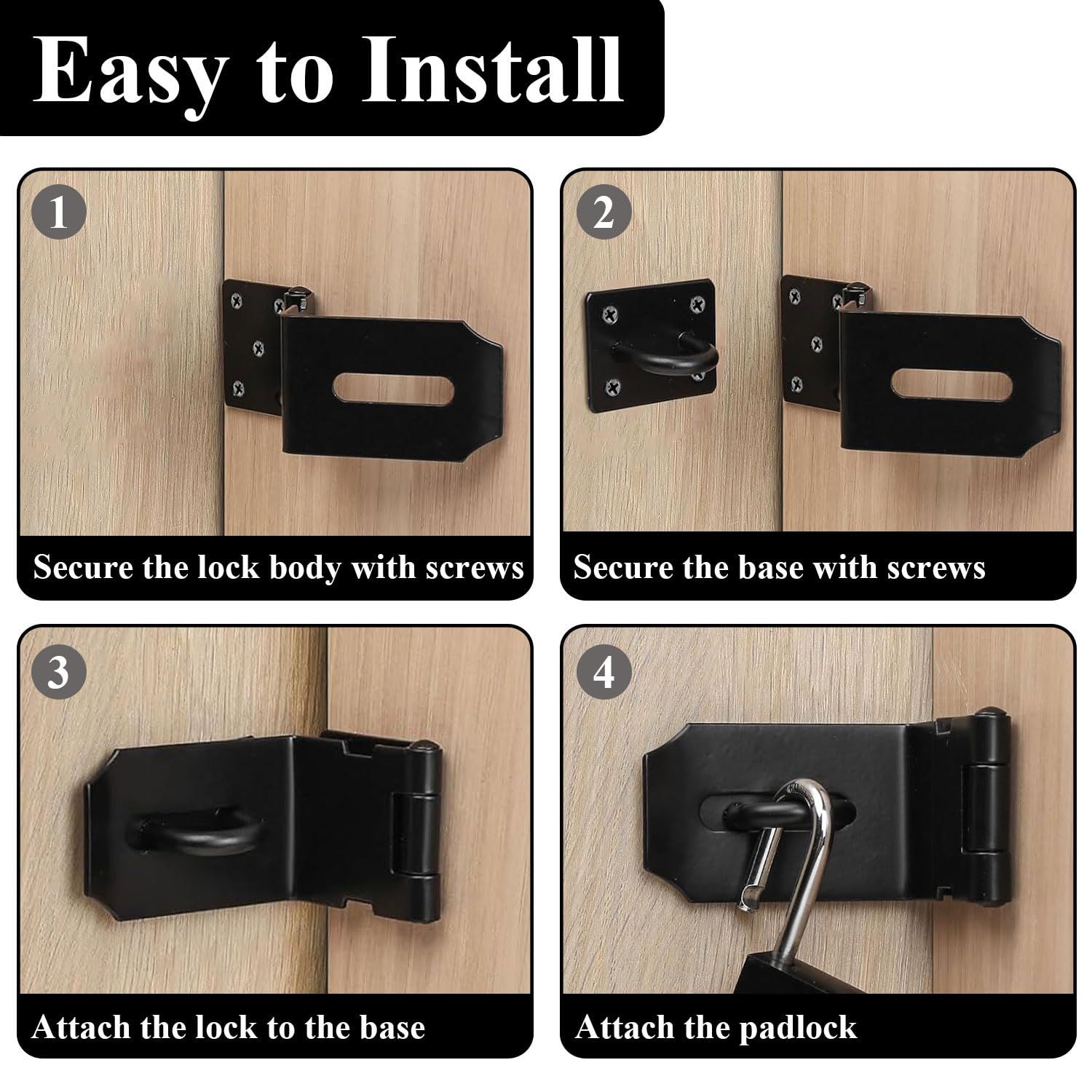 Easy to Install

1

Secure the lock body with screws

2

Secure the base with screws

3

Attach the lock to the base

4

Attach the padlock