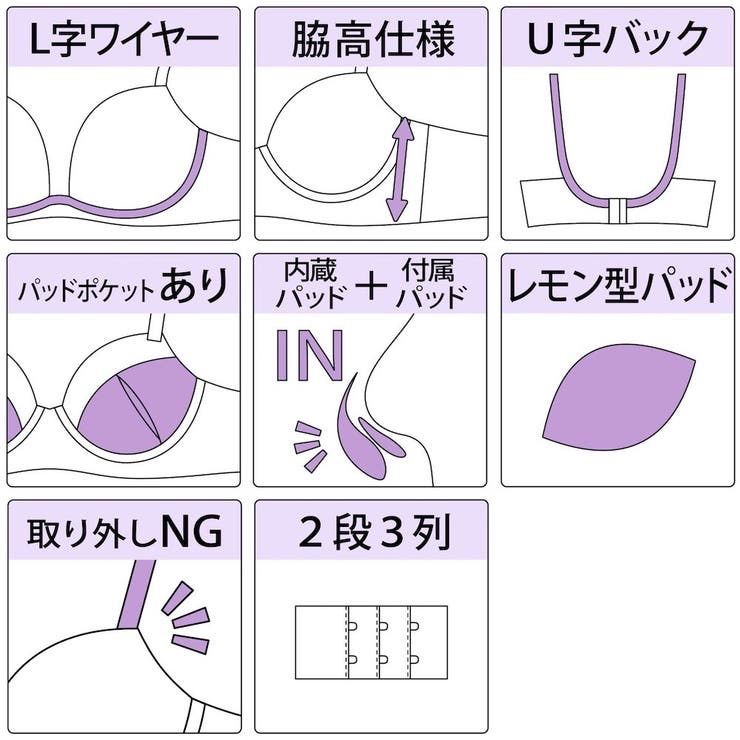 L字ワイヤー

脇高仕様

U字バック

パッドポケットあり

内蔵パッド + 付属パッド

IN

レモン型パッド

取り外しNG

2段3列