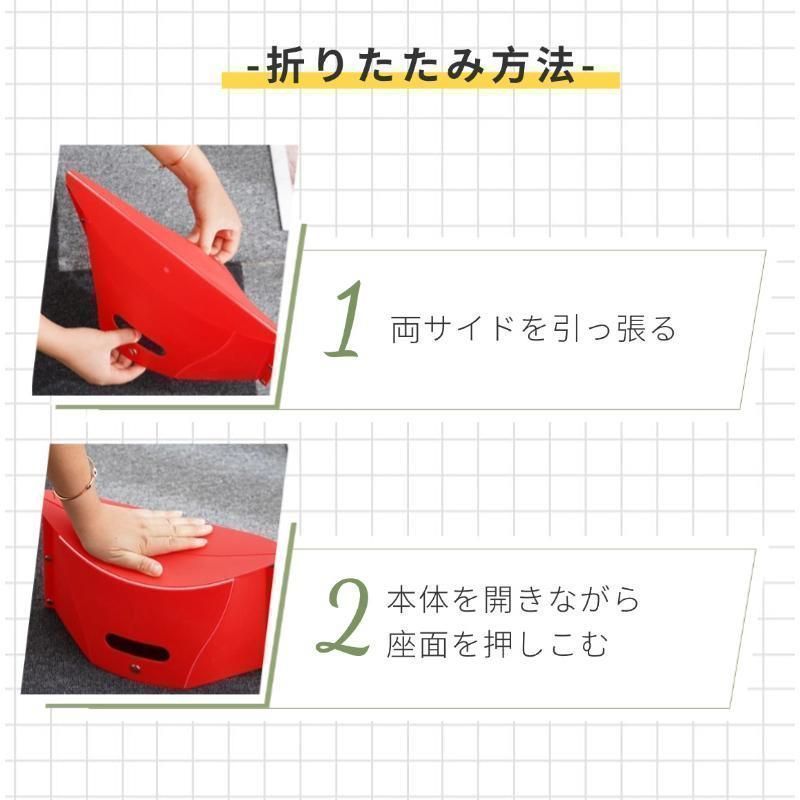 -折りたたみ方法-

1 両サイドを引っ張る

2 本体を開きながら座面を押しこむ