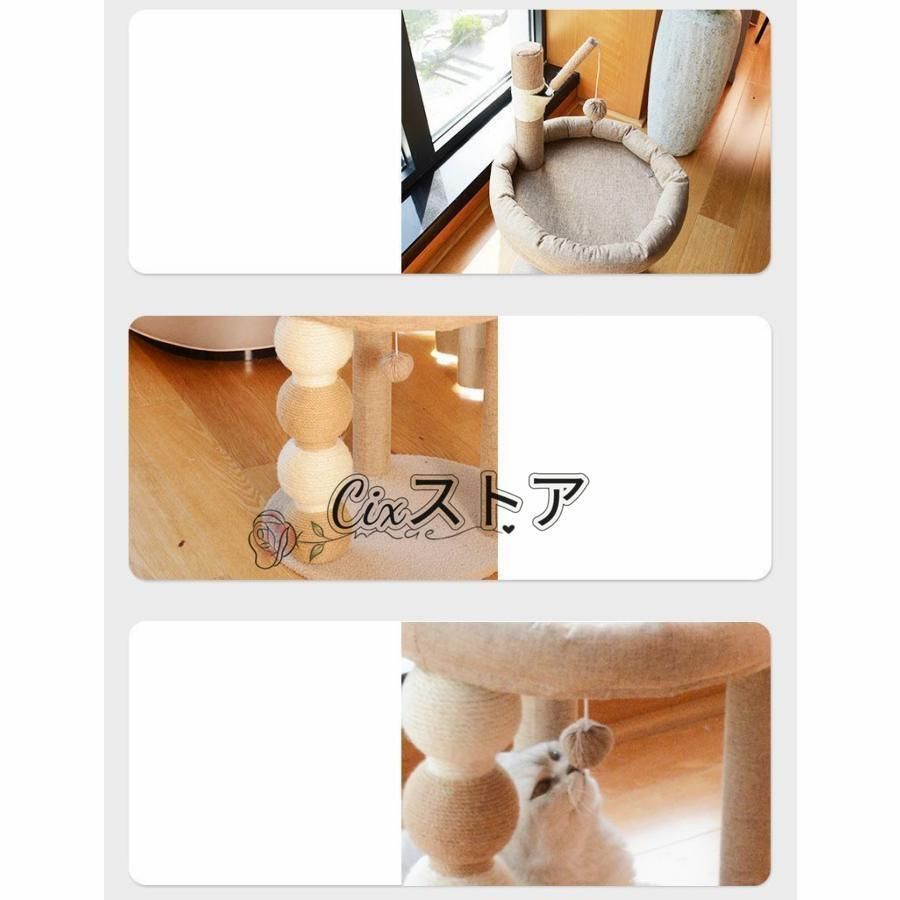 Cixストア