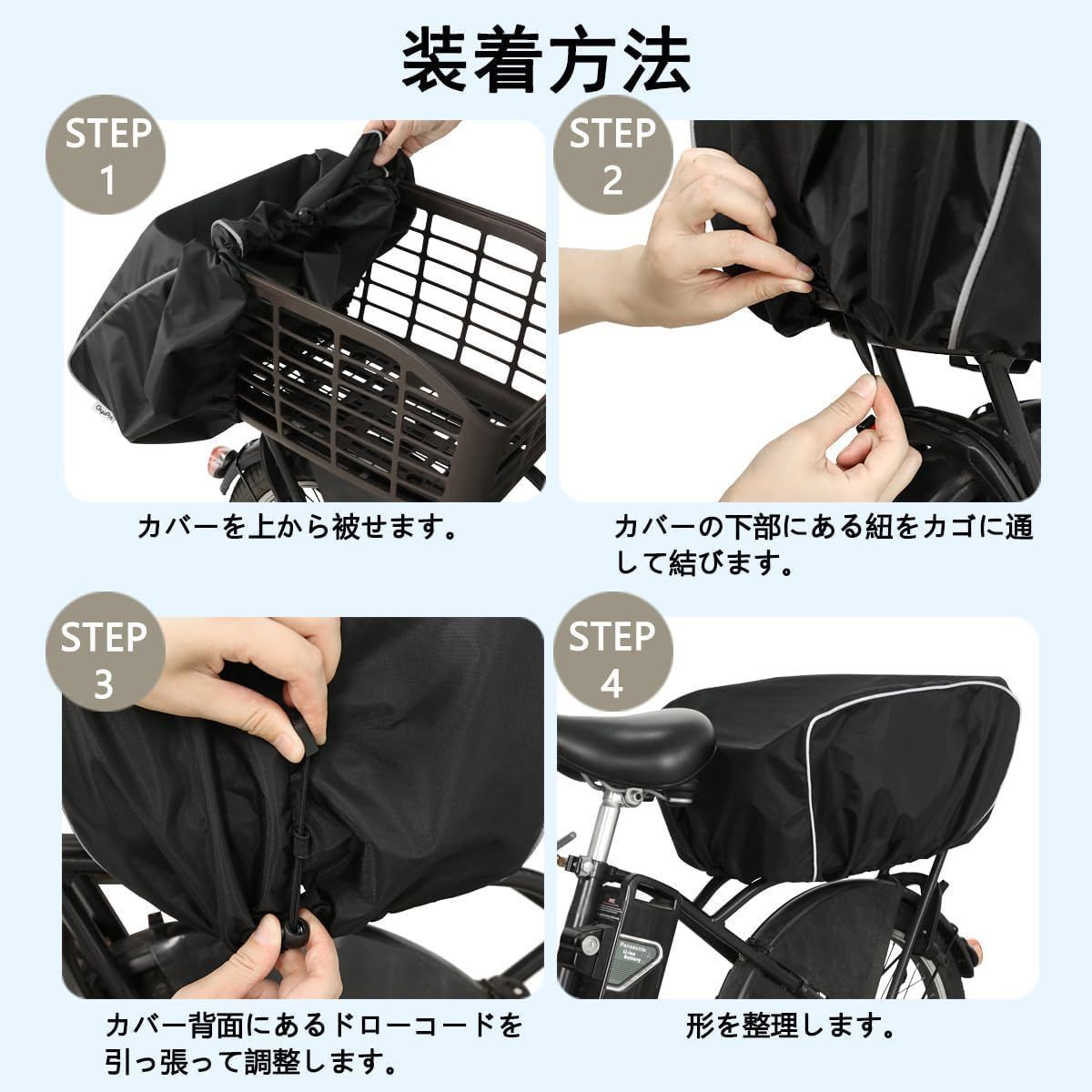 装着方法

STEP 1

カバーを上から被せます。

STEP 2

カバーの下部にある紐をカゴに通して結びます。

STEP 3

カバー背面にあるドローコードを引っ張って調整します。

STEP 4

Panasonic
Li-ion Battery

形を整理します。