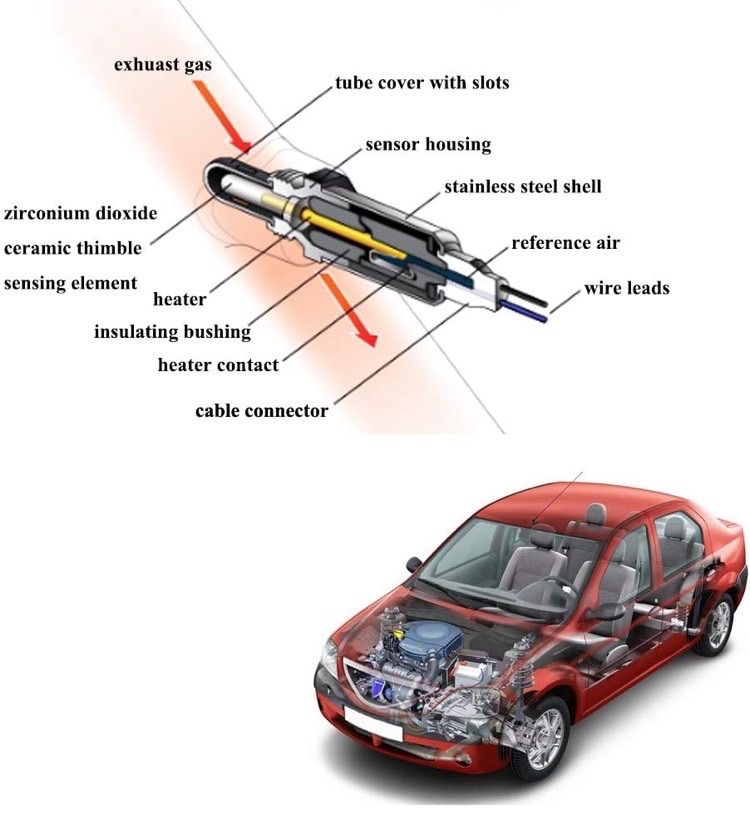 exhuast gas
tube cover with slots
sensor housing
stainless steel shell
zirconium dioxide
ceramic thimble
sensing element
reference air
wire leads
heater
insulating bushing
heater contact
cable connector