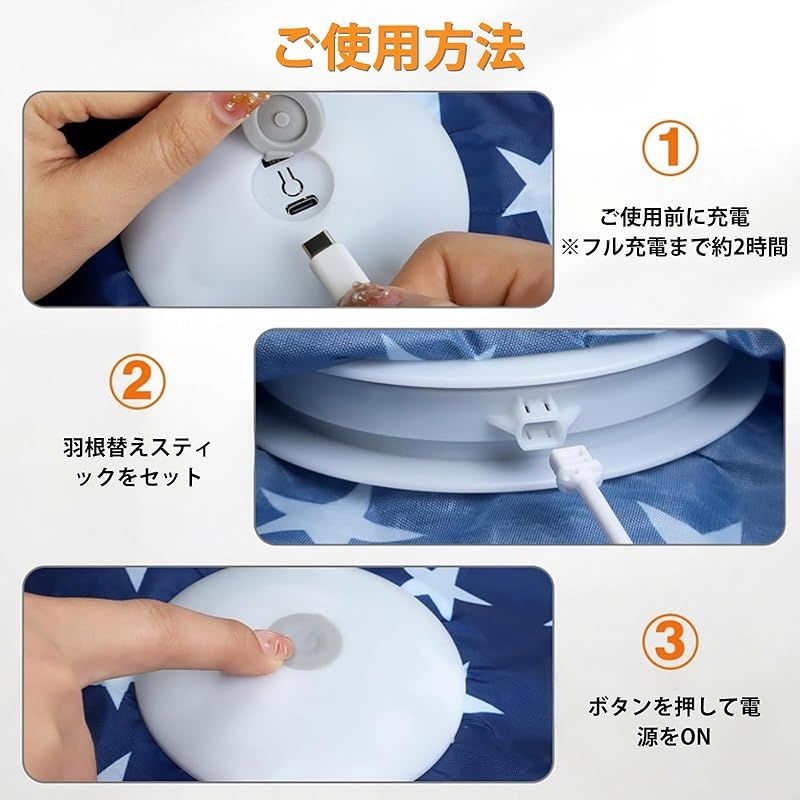 ご使用方法

①

ご使用前に充電
※フル充電まで約2時間

②

羽根替えスティックをセット

③

ボタンを押して電源をON