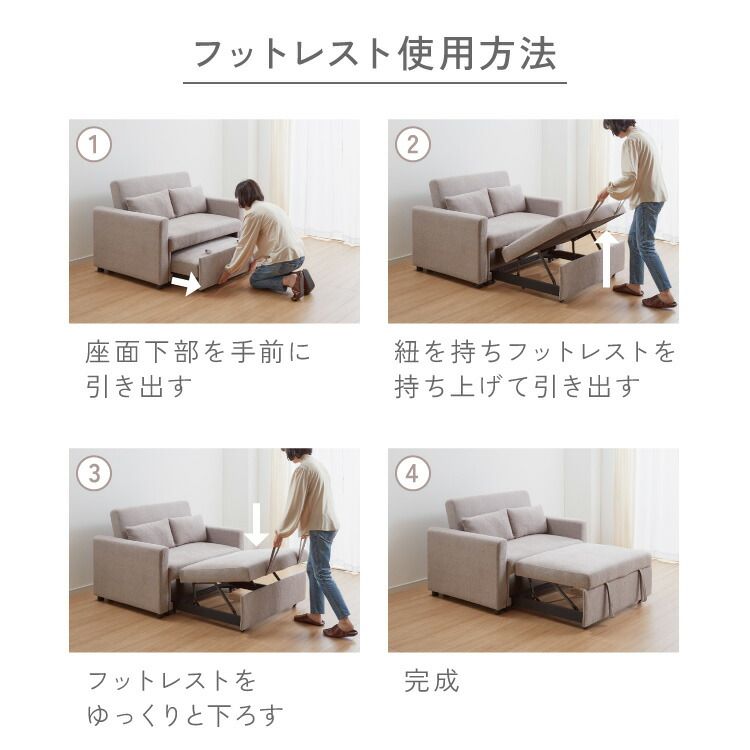 フットレスト使用方法

①

座面下部を手前に引き出す

②

紐を持ちフットレストを持ち上げて引き出す

③

フットレストをゆっくりと下ろす

④

完成