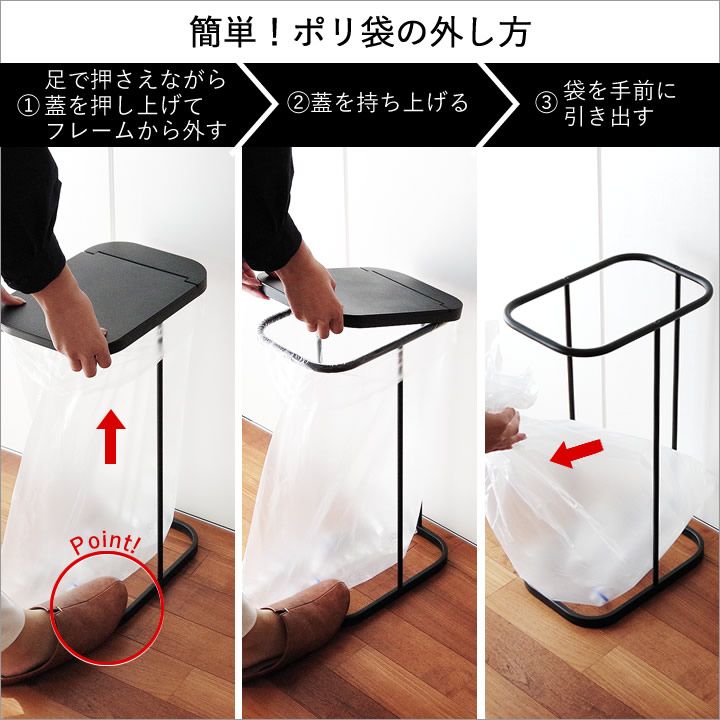 簡単！ポリ袋の外し方

① 足で押さえながら蓋を押し上げてフレームから外す

②蓋を持ち上げる

③ 袋を手前に引き出す

Point!